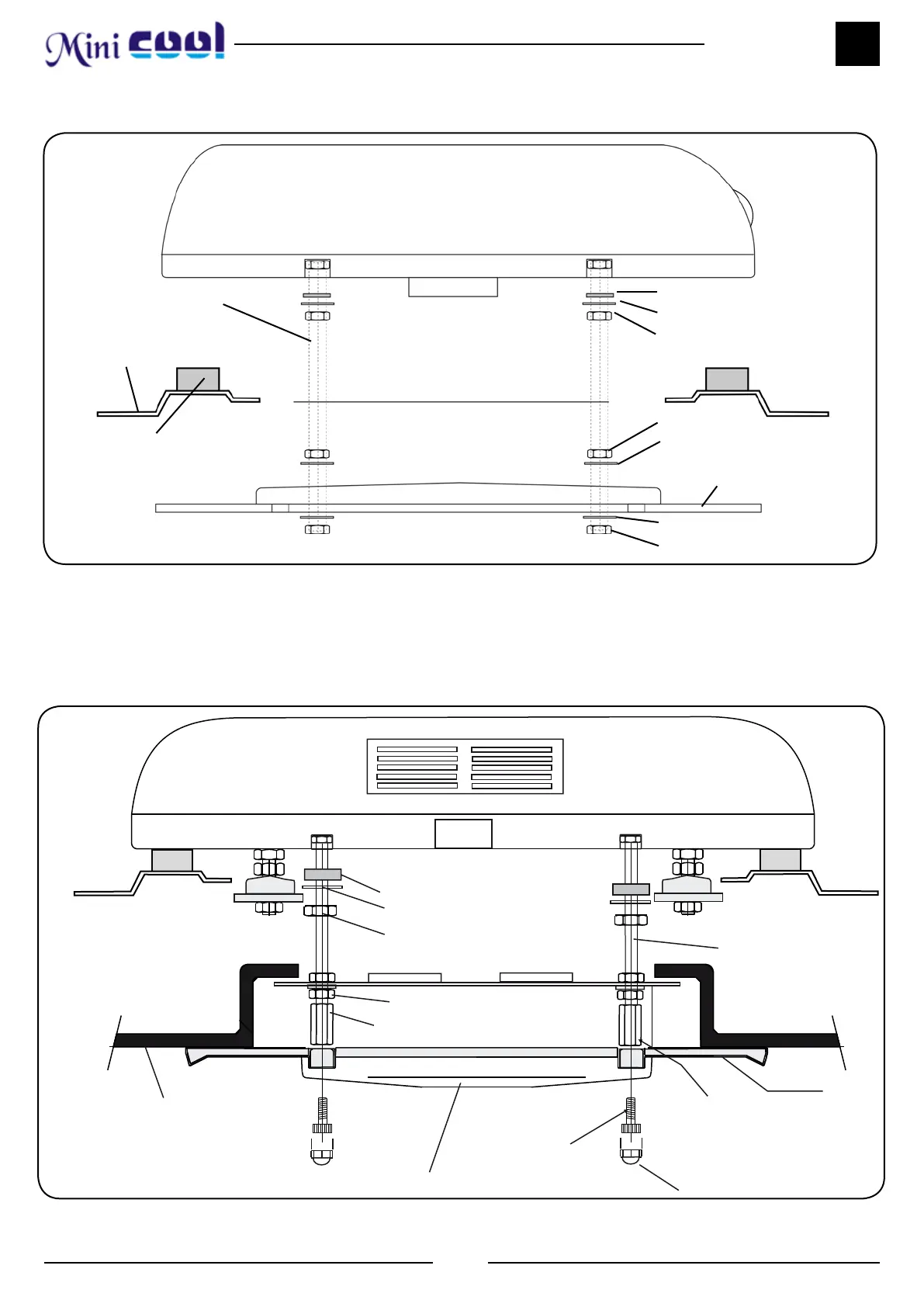 Mini cool