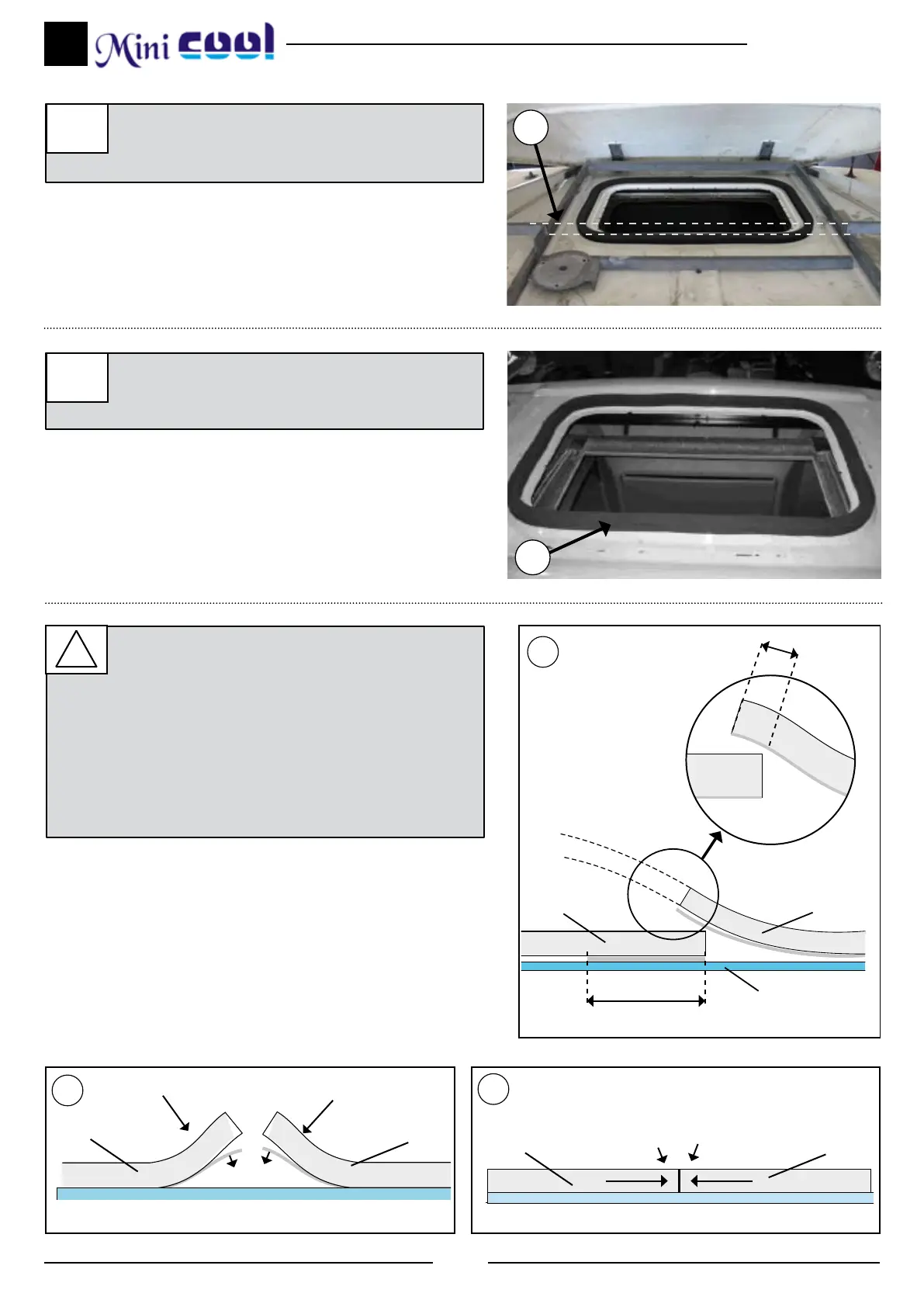 Mini cool