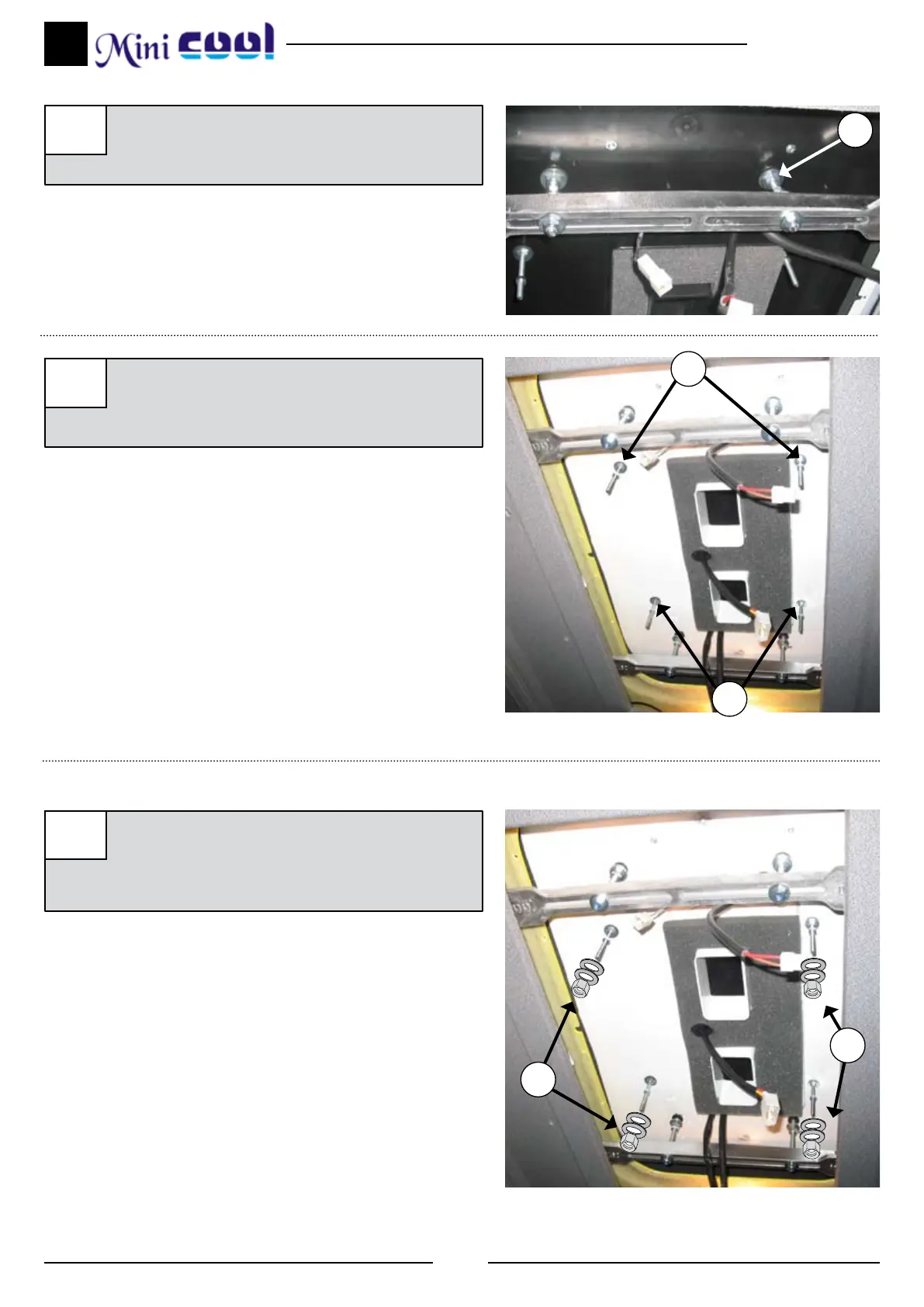 Mini cool