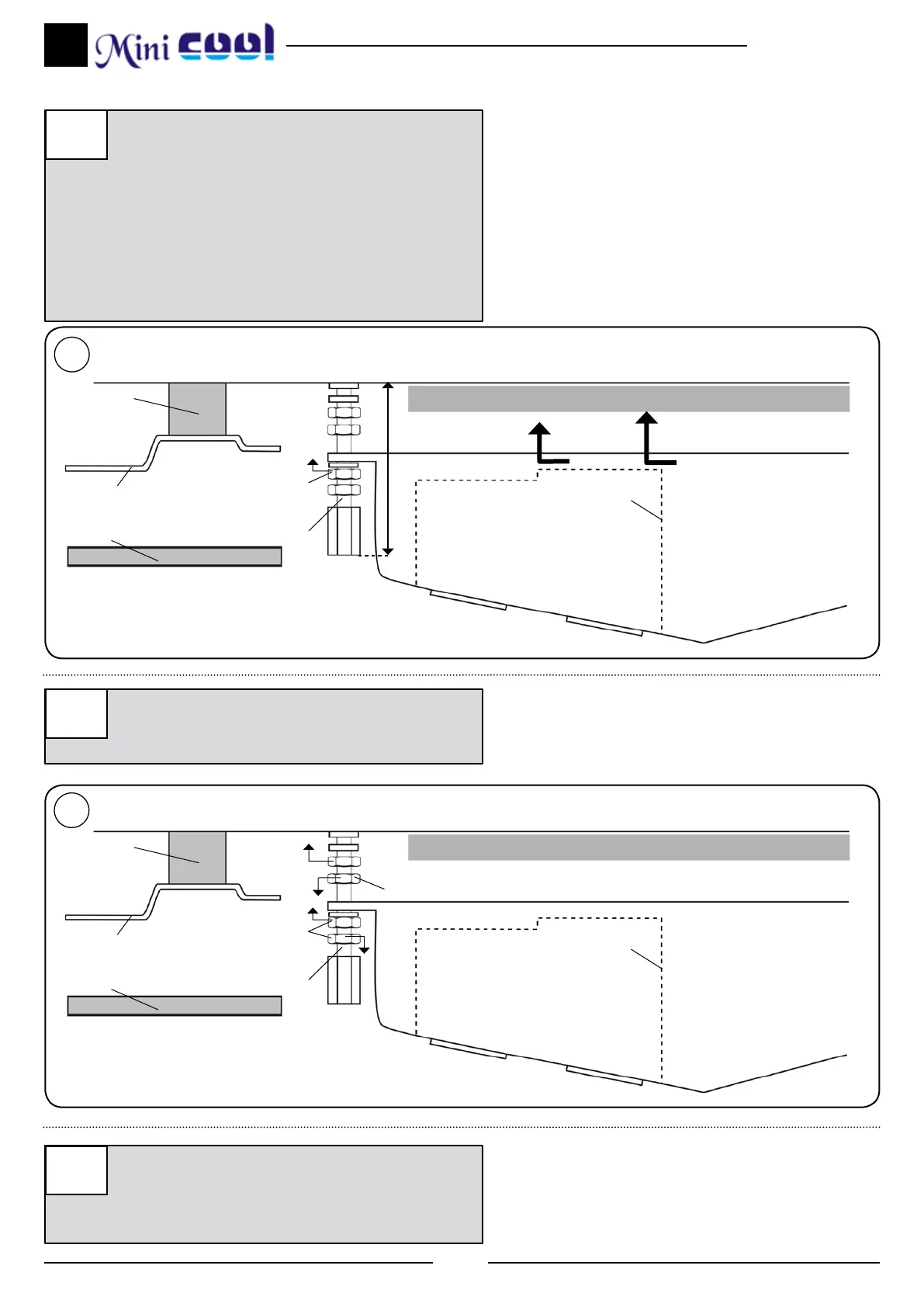 Mini cool