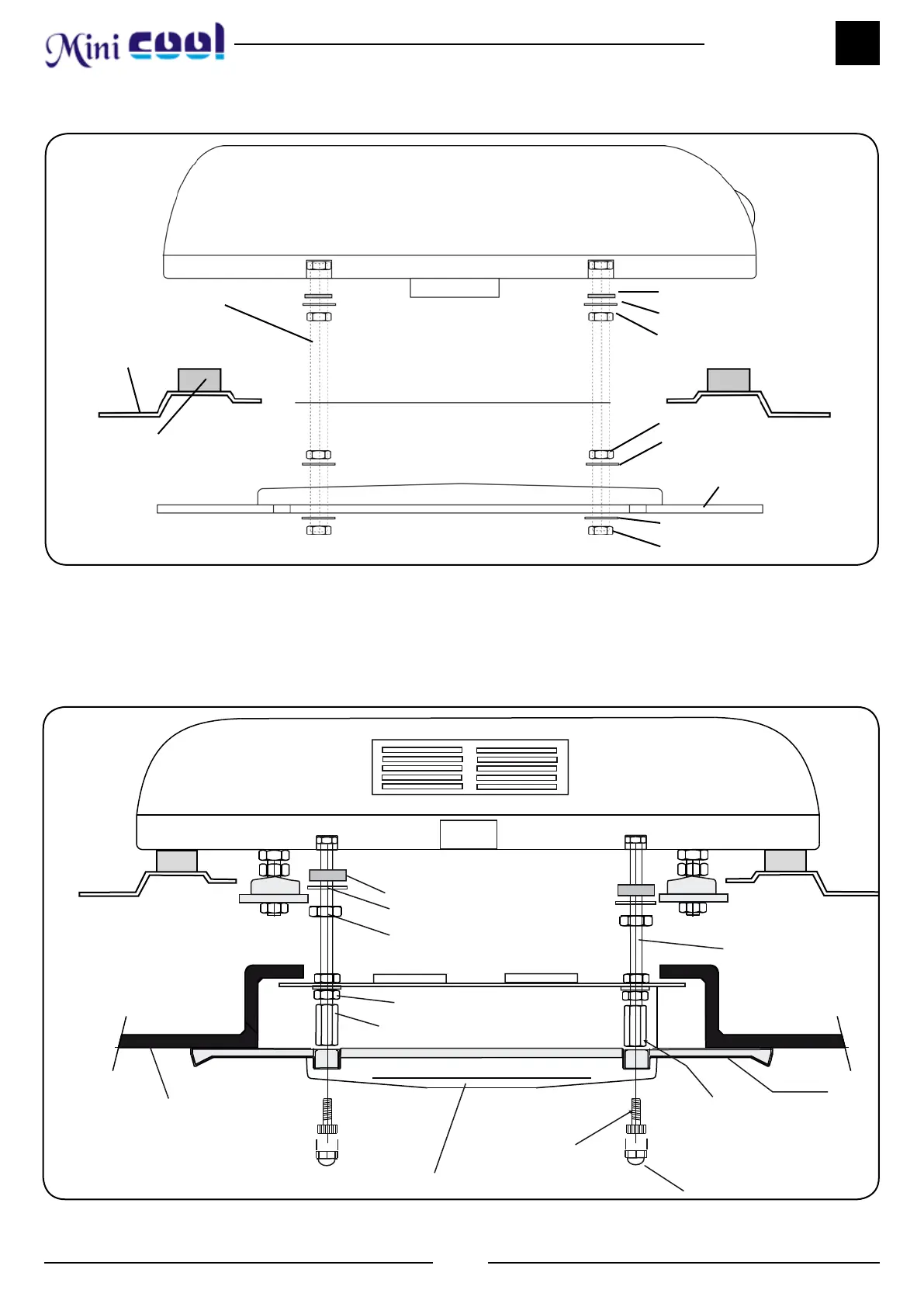 Mini cool