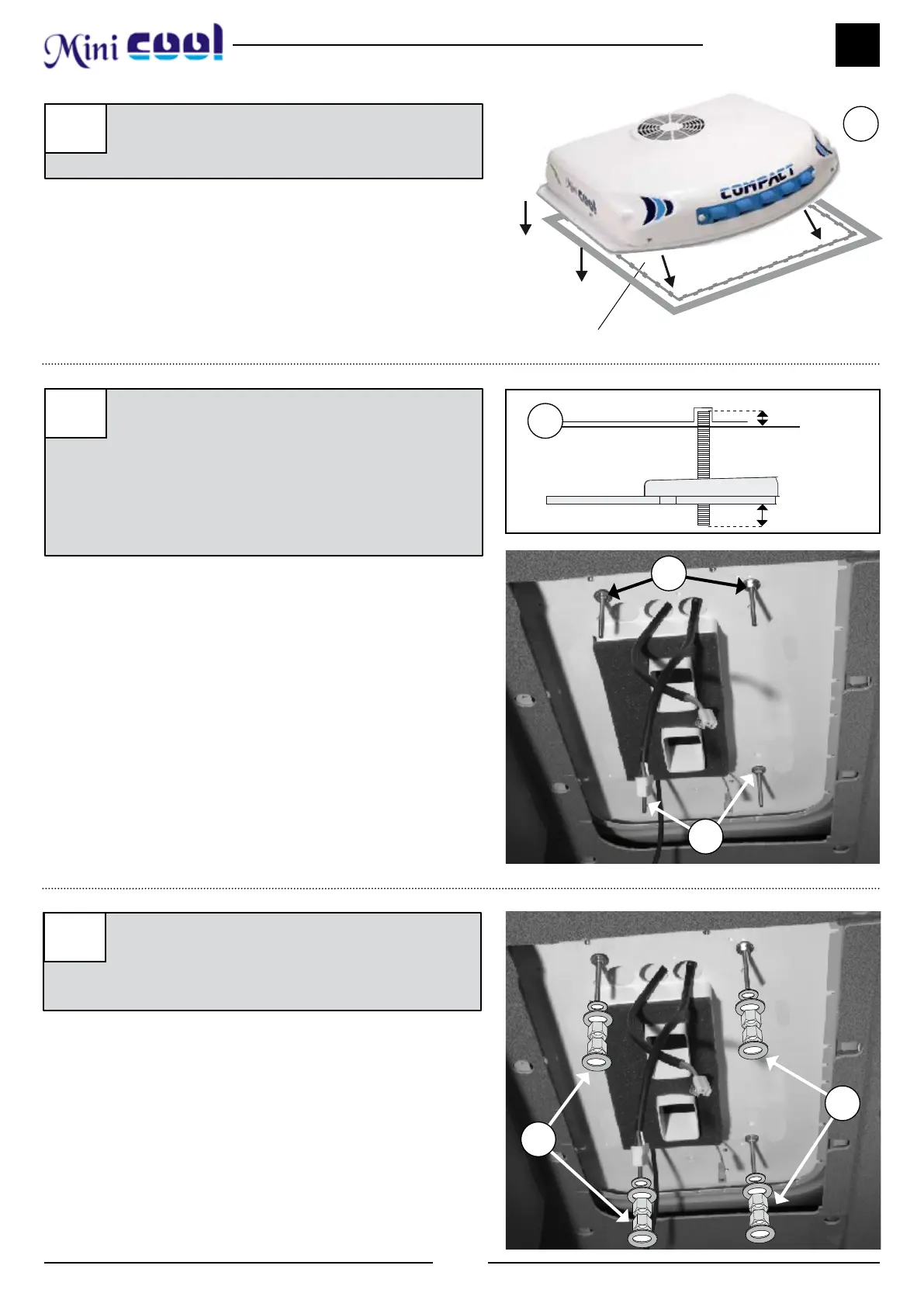 Mini cool

COMPACT