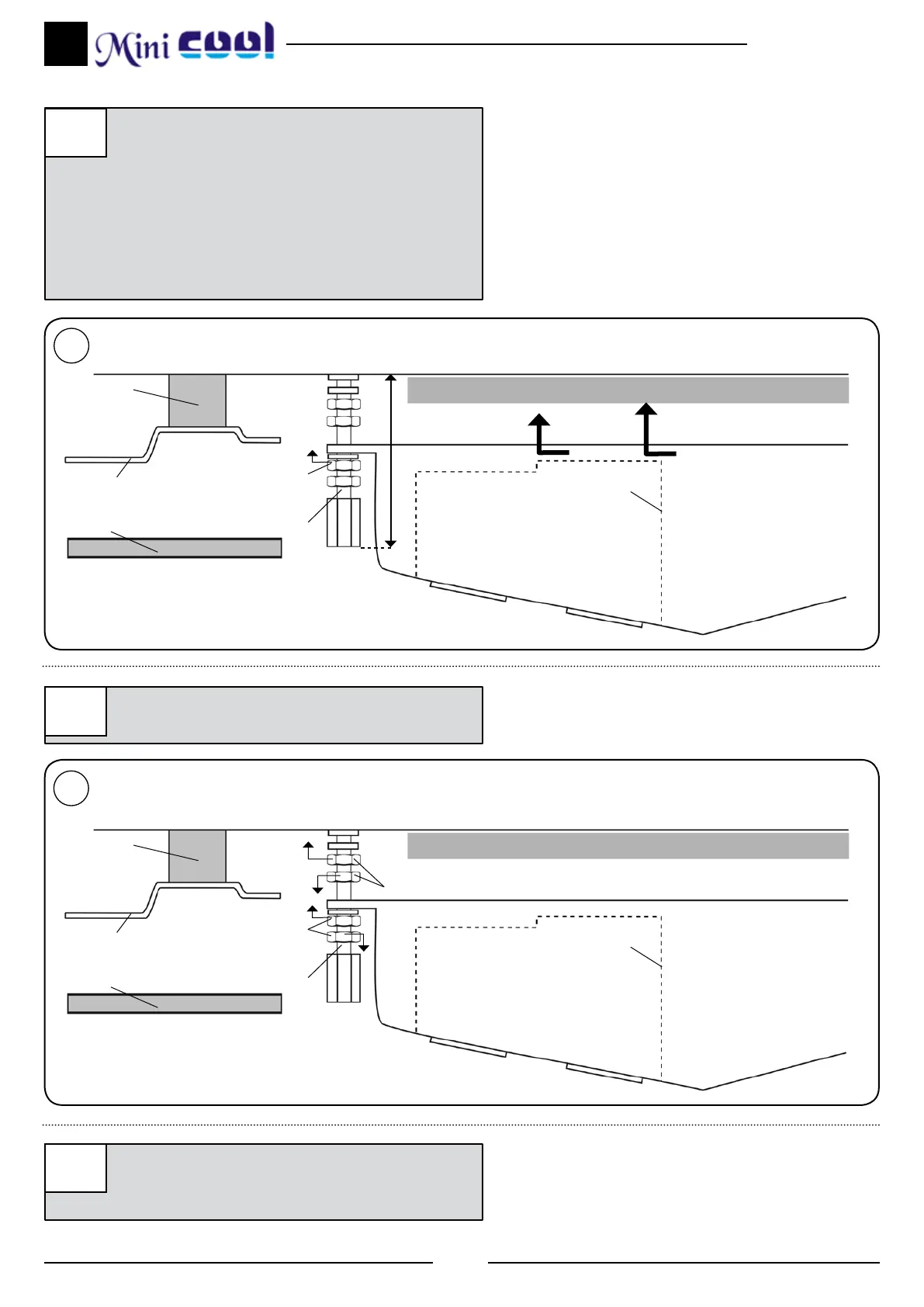 Mini cool