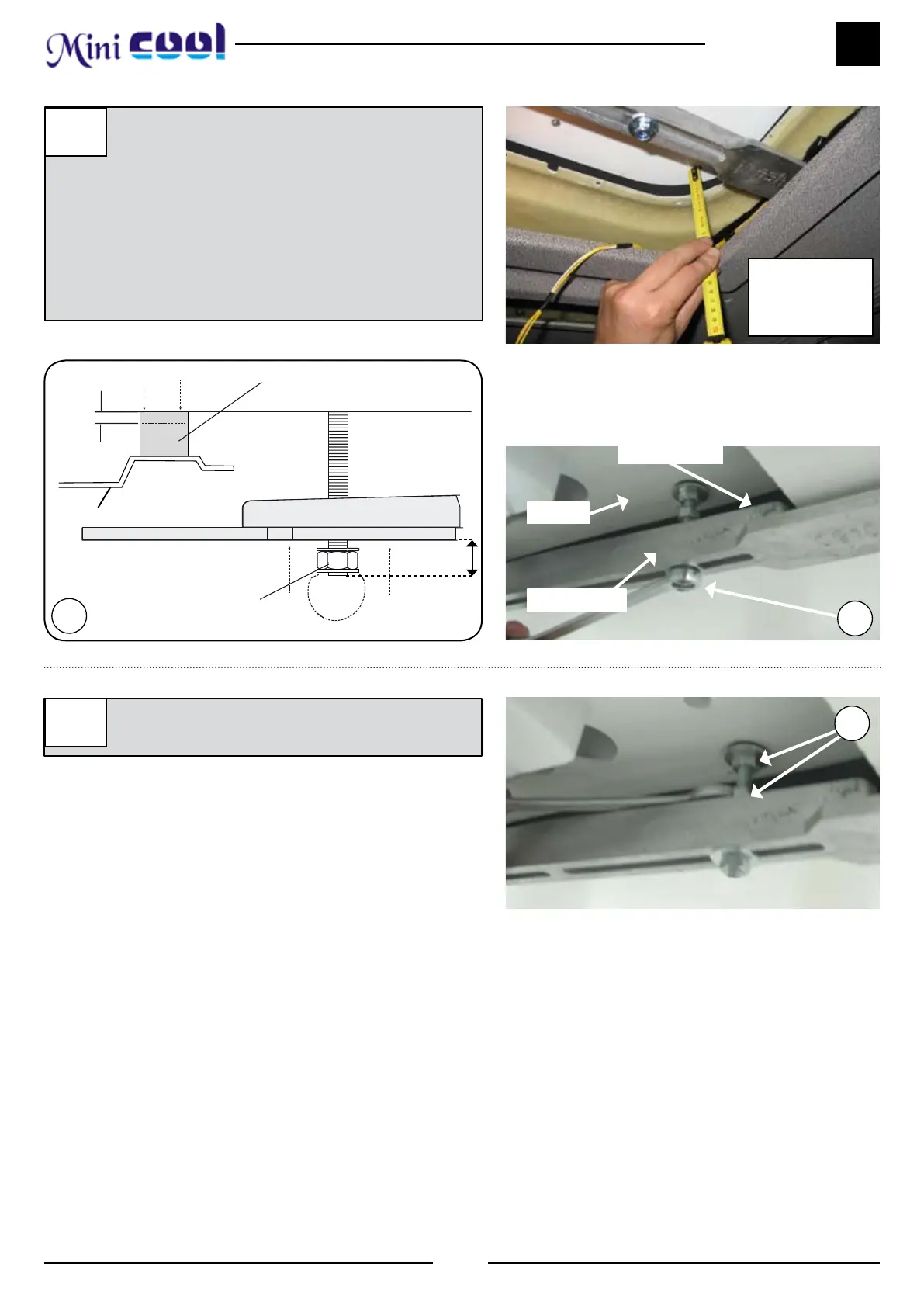 Mini cool