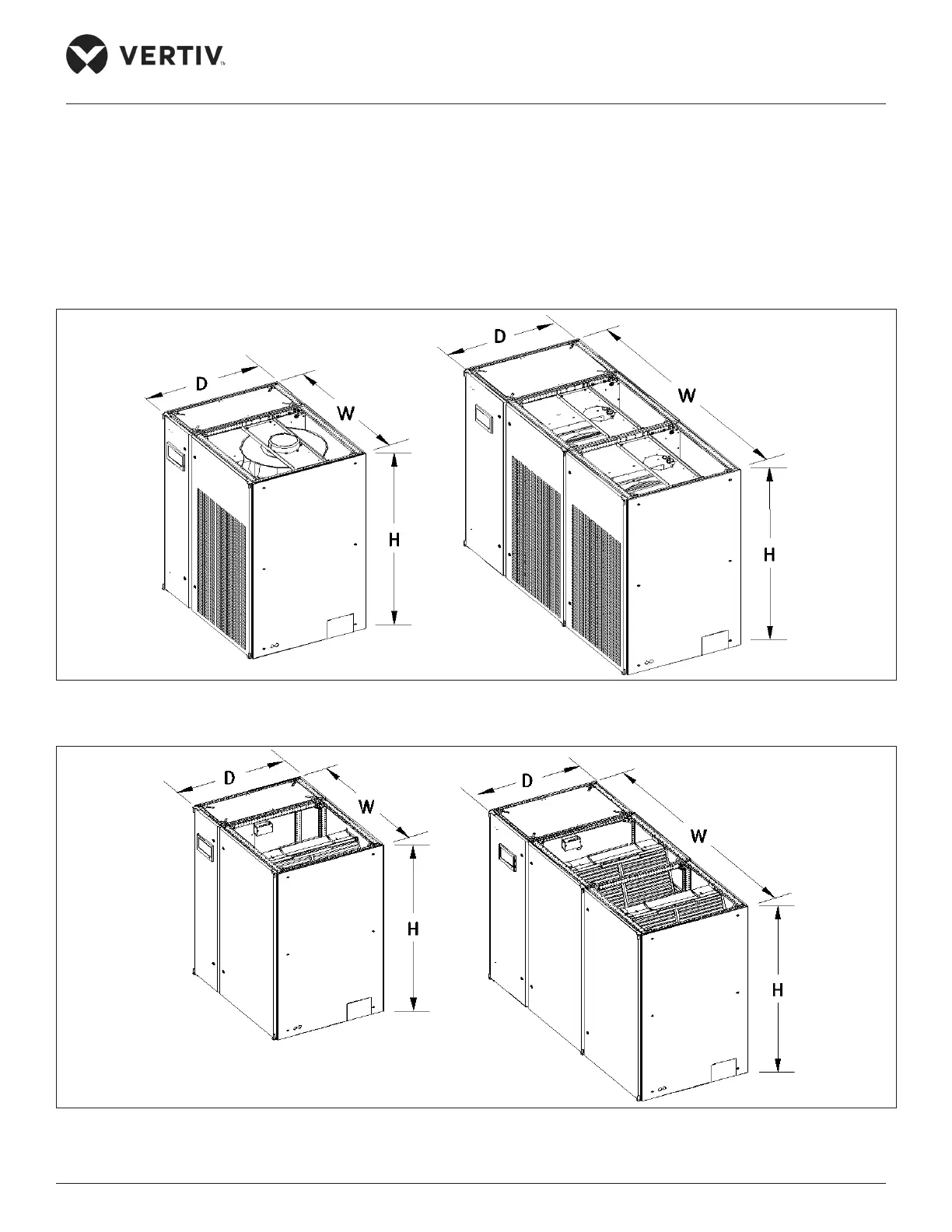 VERTIV™

D
W
H

D
W
H

D
W
H

D
W
H