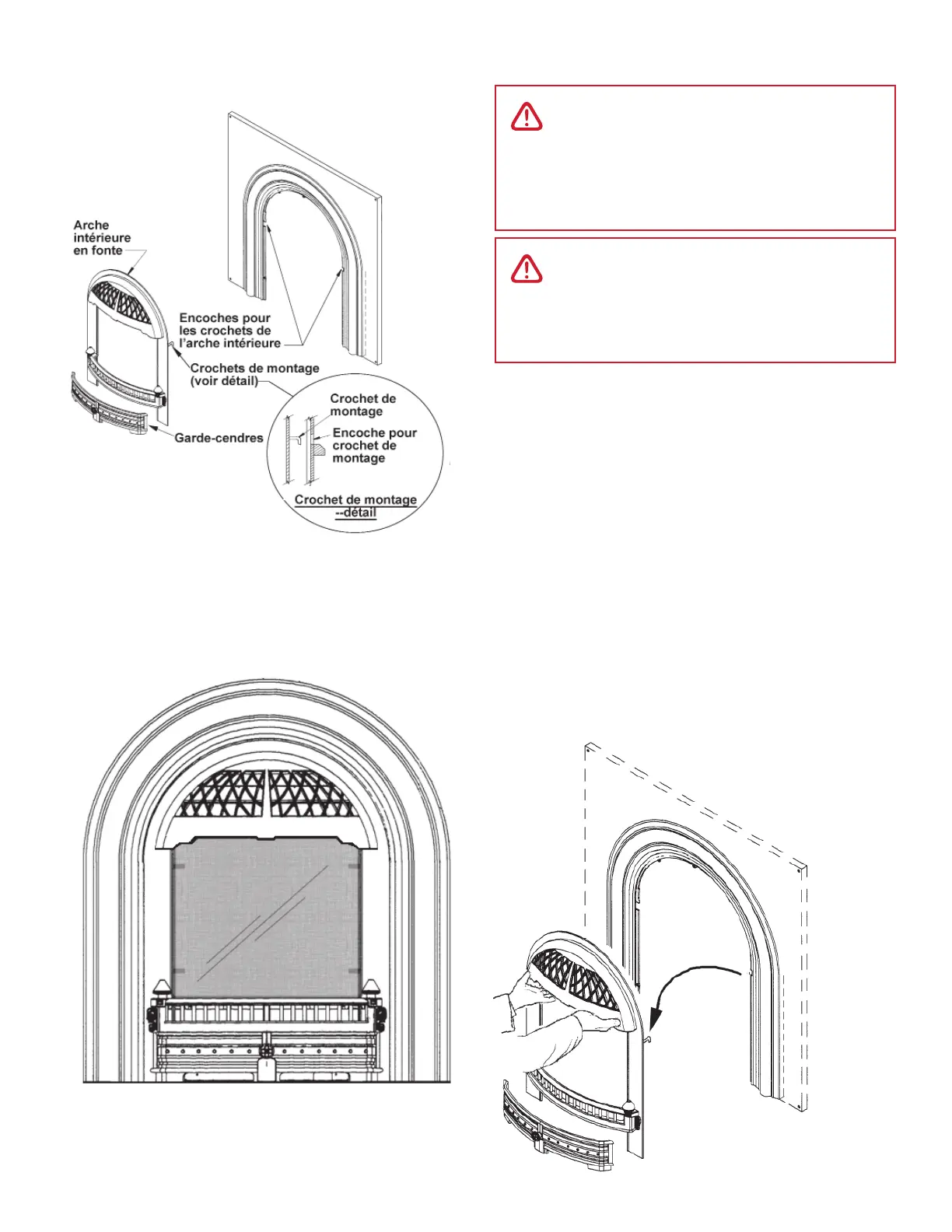 Arche intérieure en fonte

Encoches pour les crochets de l'arche intérieure

Crochets de montage (voir détail)

Garde-cendres

Crochet de montage

Encoche pour crochet de montage

Crochet de montage --détail