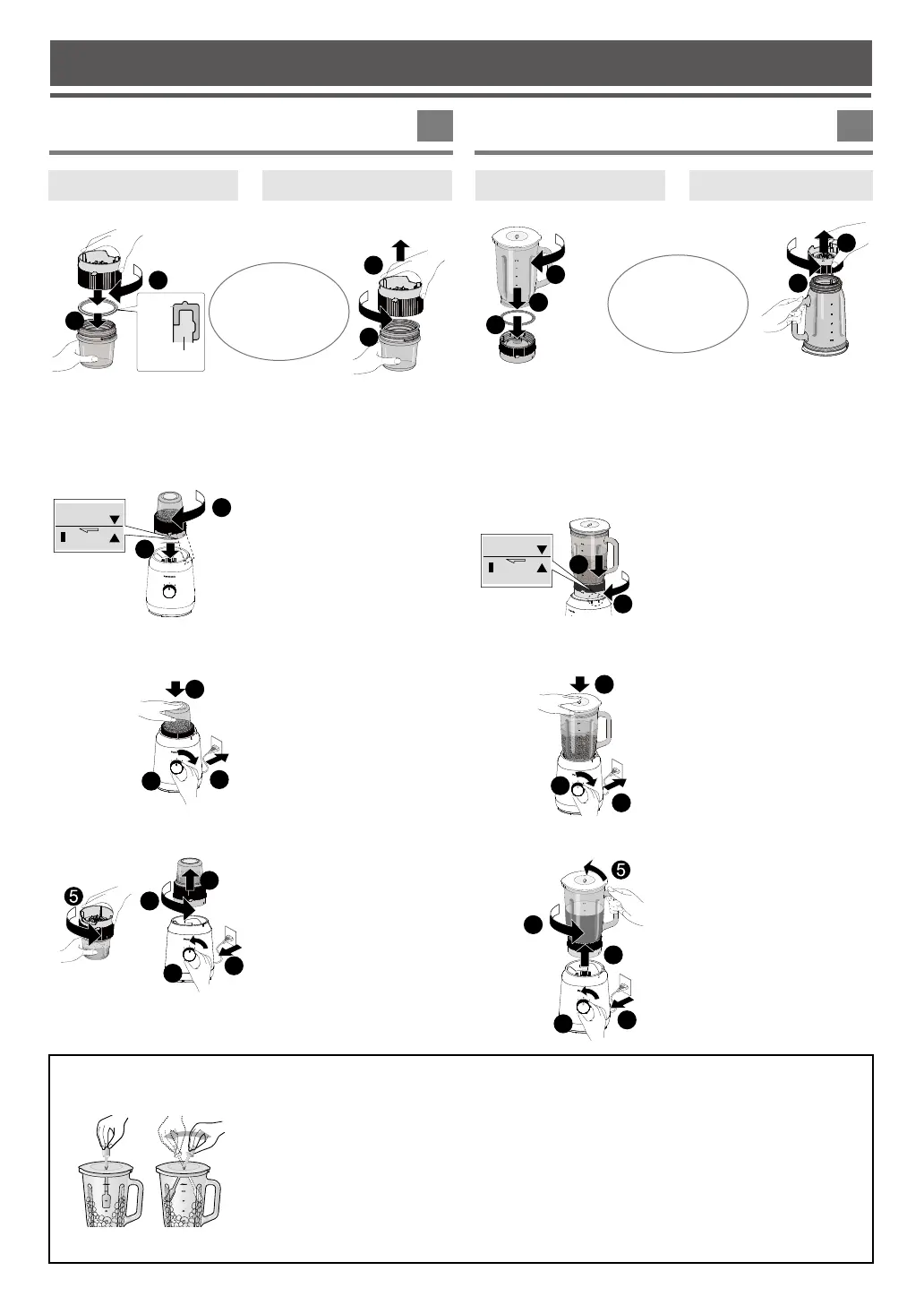 5

5