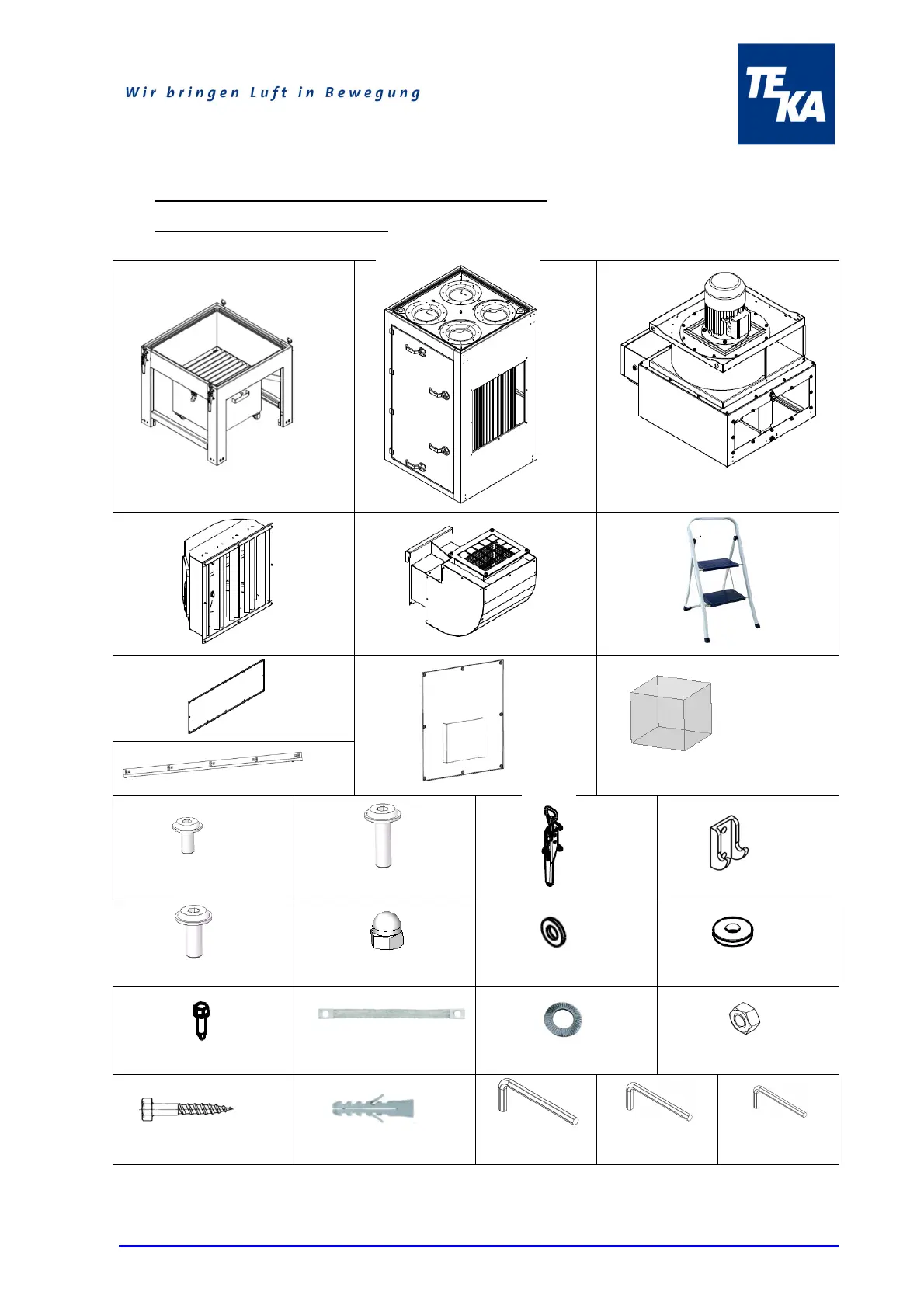 Wir bringen Luft in Bewegung

TEKA