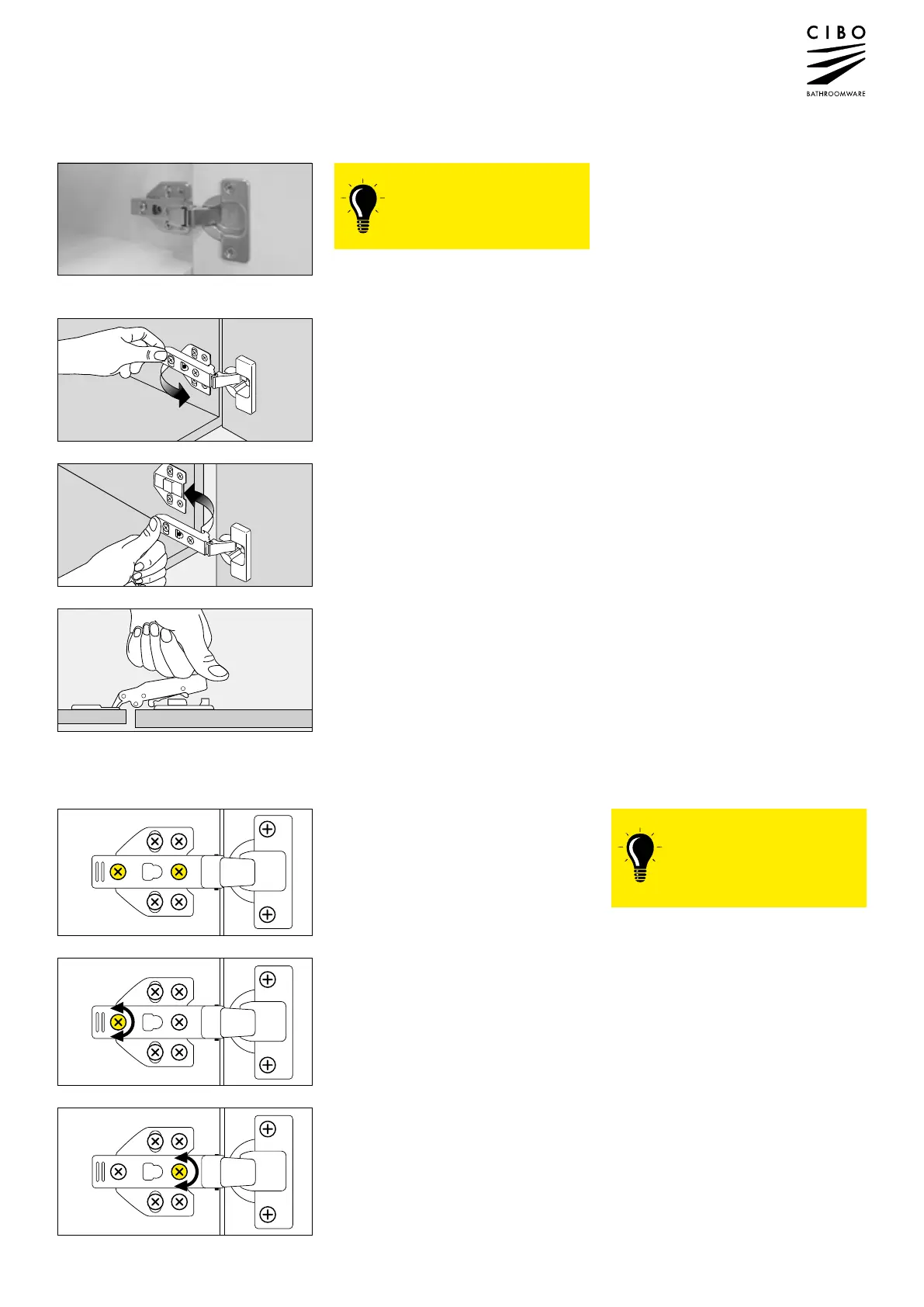 CIBO
BATHROOMWARE