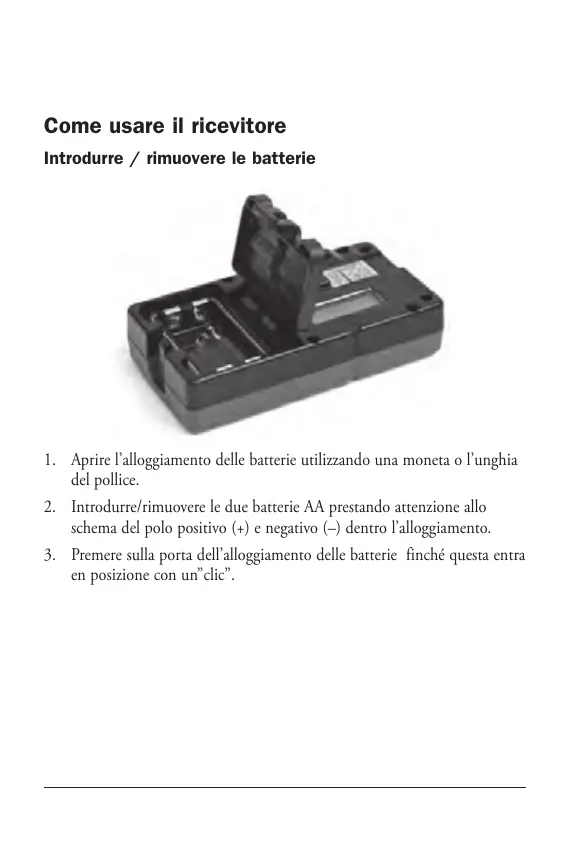 Come usare il ricevitore

Introdurre / rimuovere le batterie

1. Aprire l'alloggiamento delle batterie utilizzando una moneta o l'unghia del pollice.

2. Introdurre/rimuovere le due batterie AA prestando attenzione allo schema del polo positivo (+) e negativo (–) dentro l'alloggiamento.

3. Premere sulla porta dell'alloggiamento delle batterie finché questa entra en posizione con un"clic".