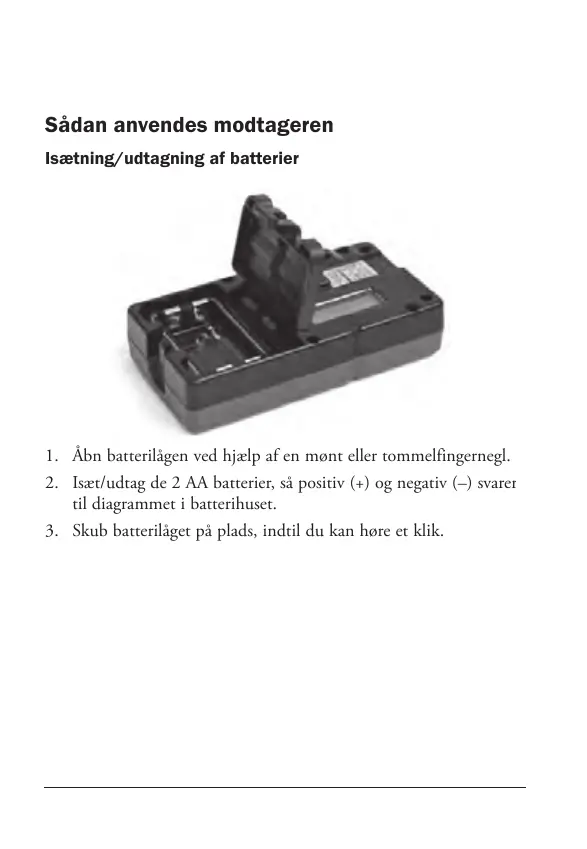 Sådan anvendes modtageren

Isætning/udtagning af batterier

1. Åbn batterilågen ved hjælp af en mønt eller tommelfingernegl.
2. Isæt/udtag de 2 AA batterier, så positiv (+) og negativ (–) svarer til diagrammet i batterihuset.
3. Skub batterilåget på plads, indtil du kan høre et klik.