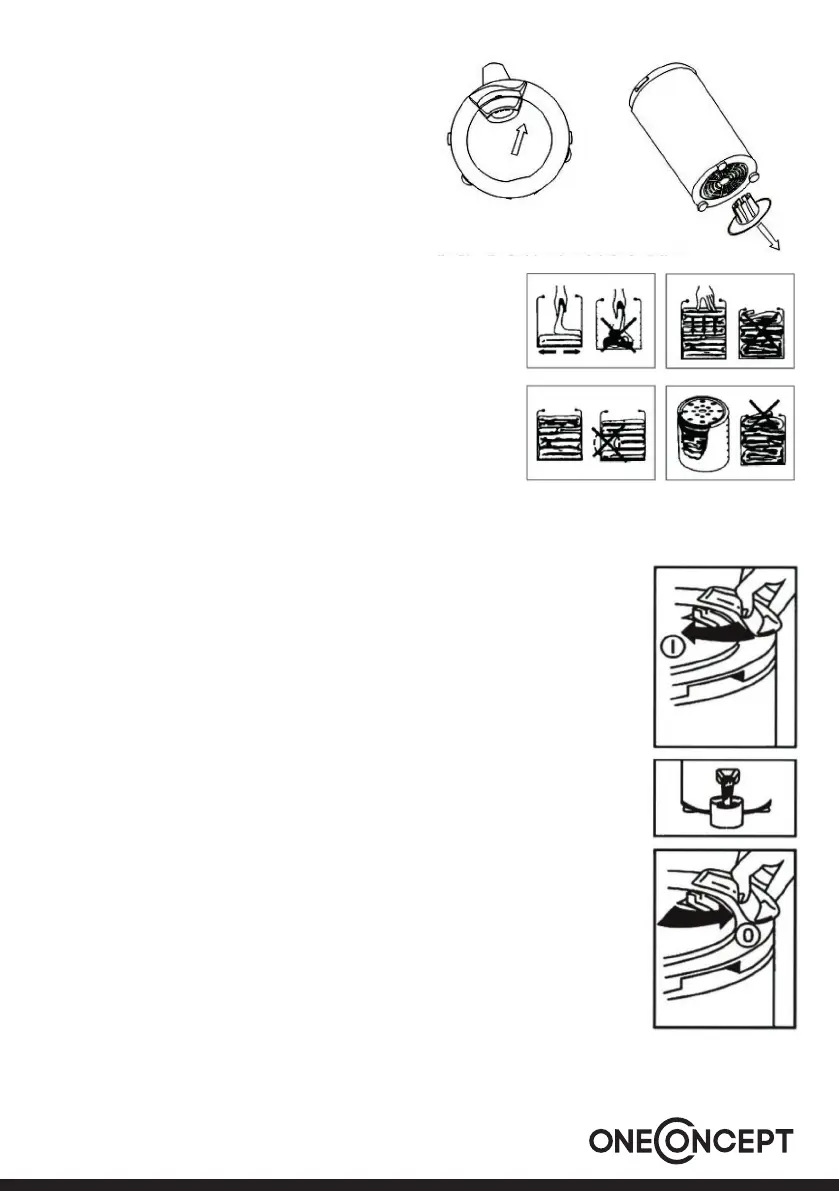 I

0

ONECONCEPT