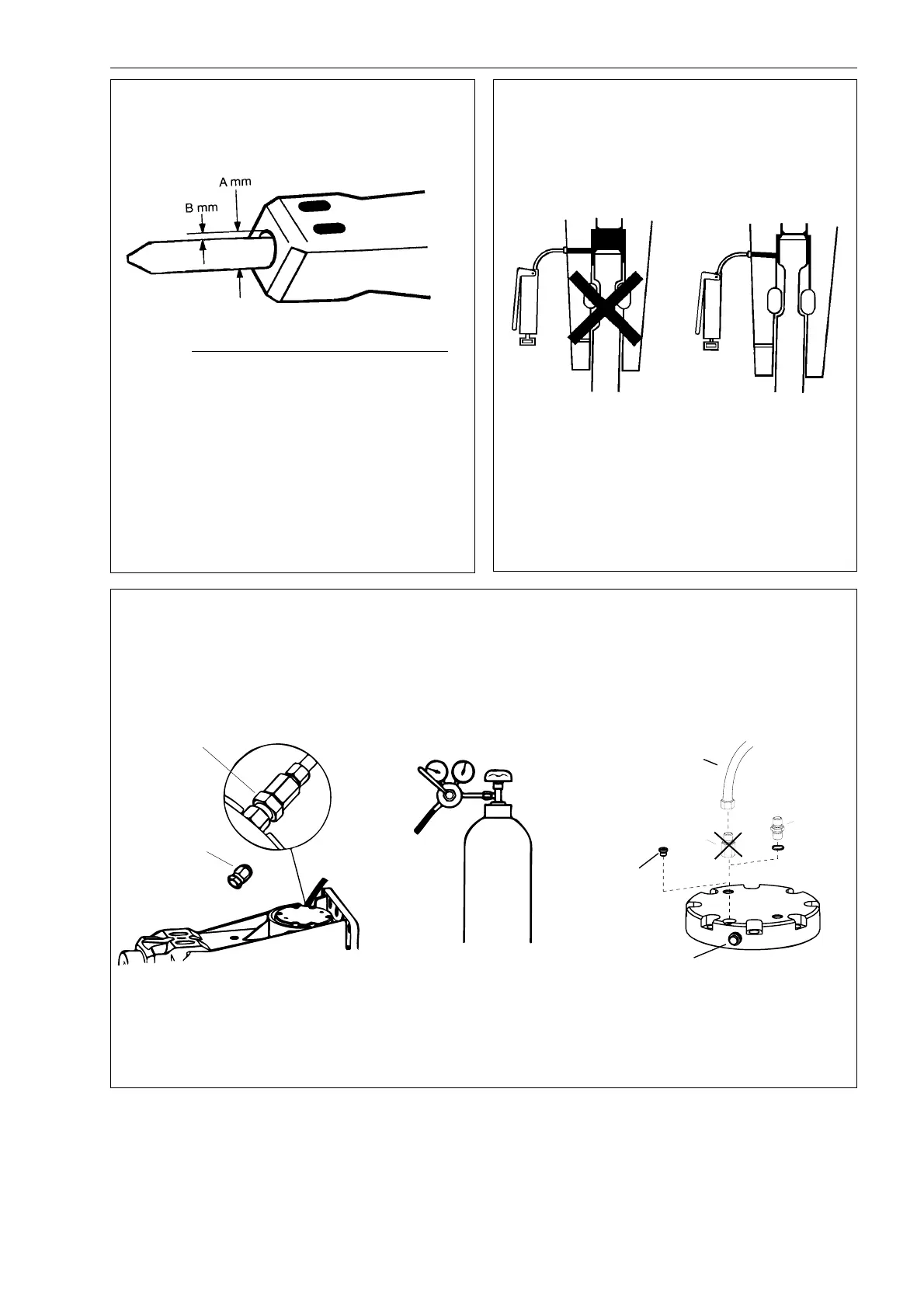 A mm

B mm