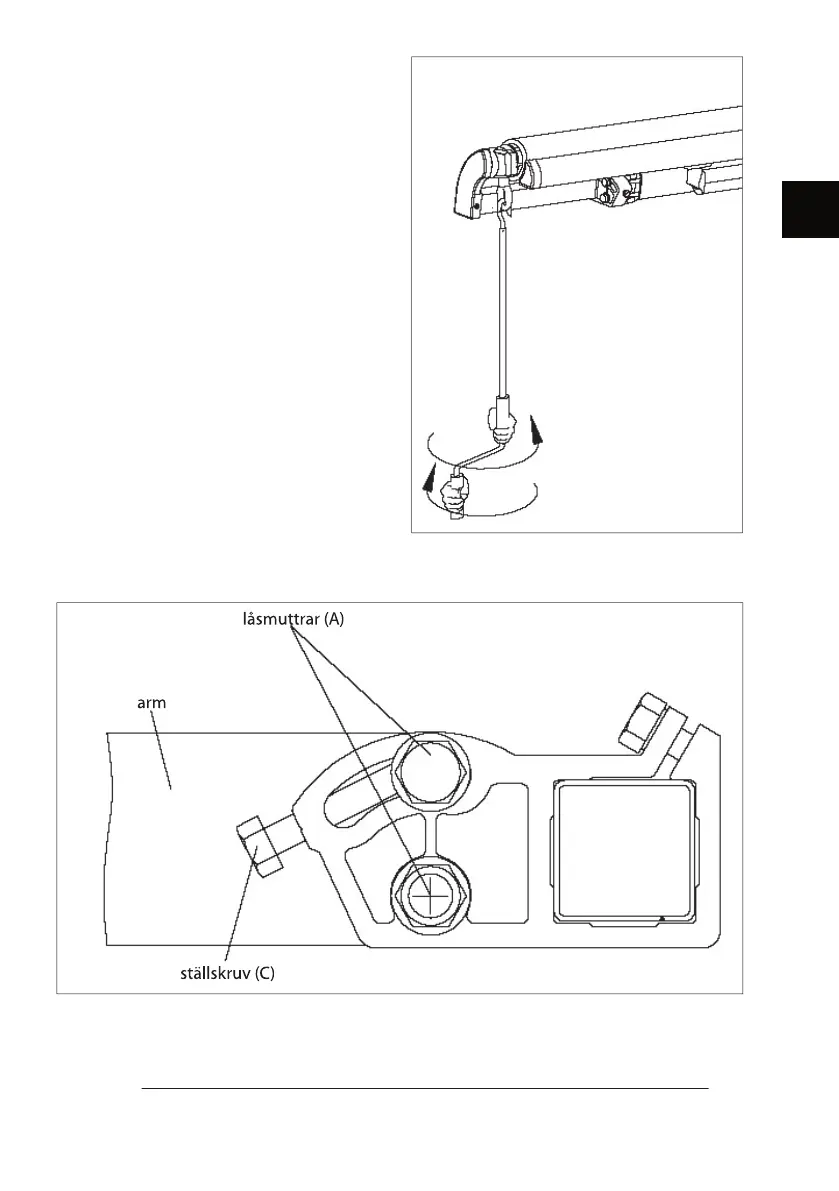 låsmuttrar (A)

arm

ställskruv (C)