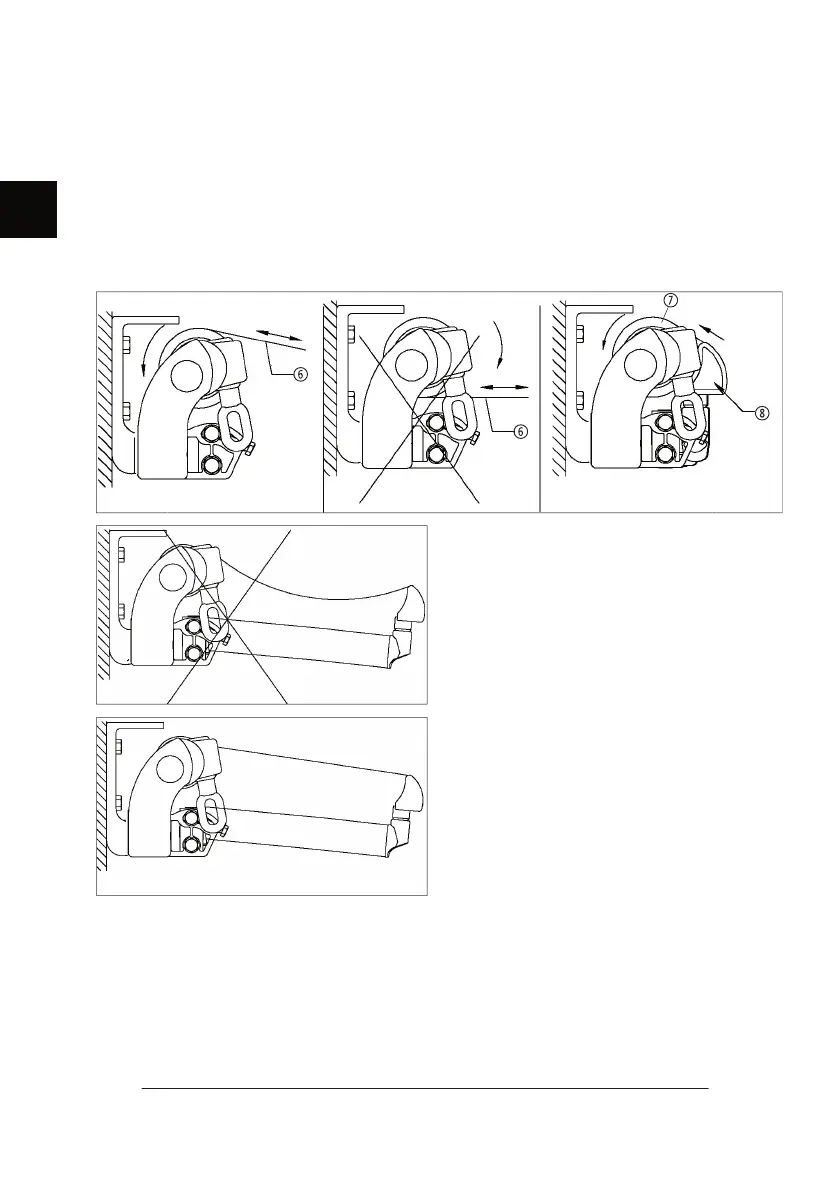 ⑥

⑥

⑦

⑧