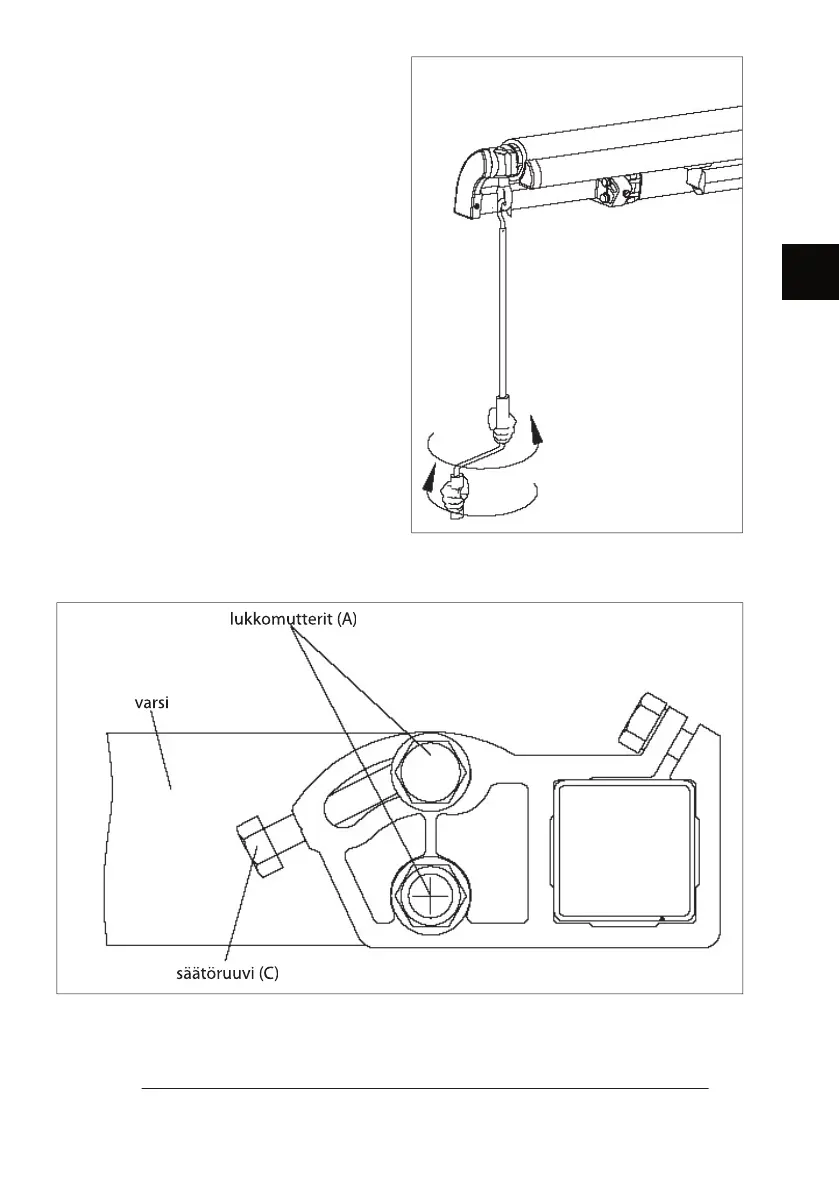 lukkomutterit (A)

varsi

säätöruuvi (C)