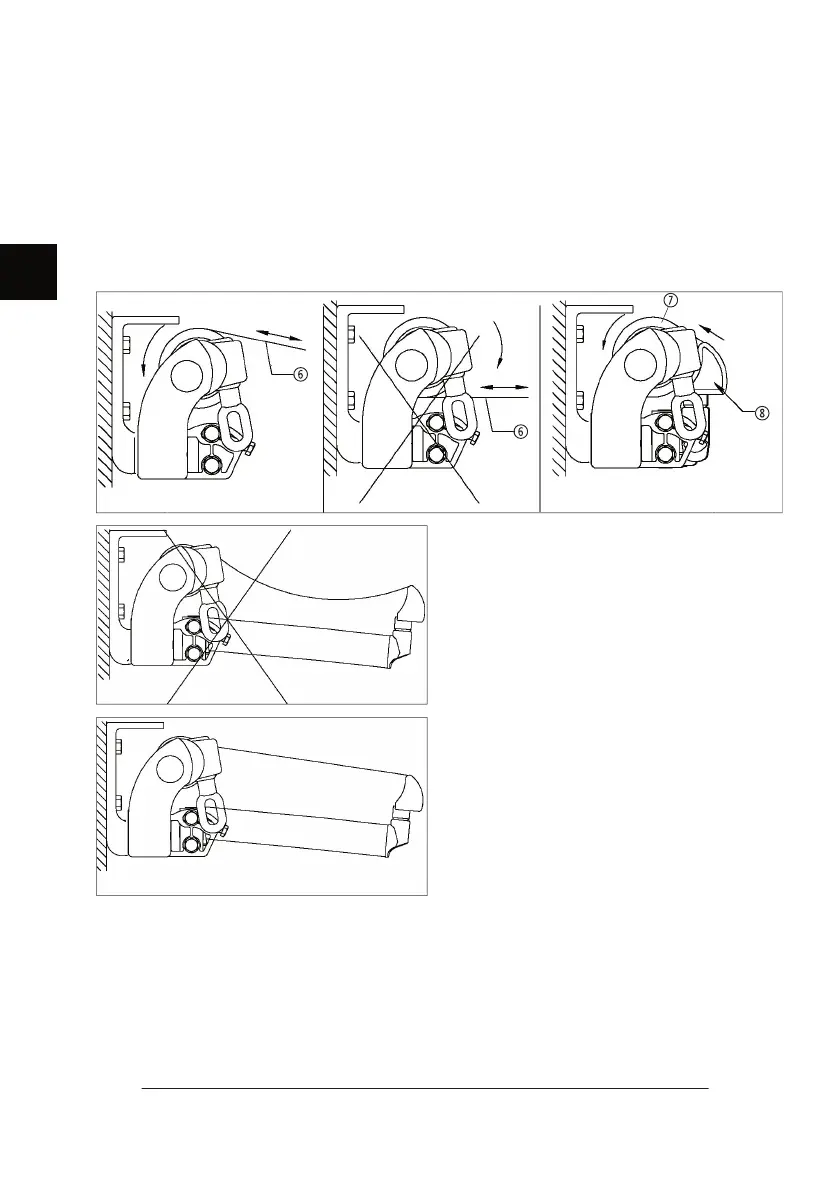 ⑥

⑥

⑦

⑧