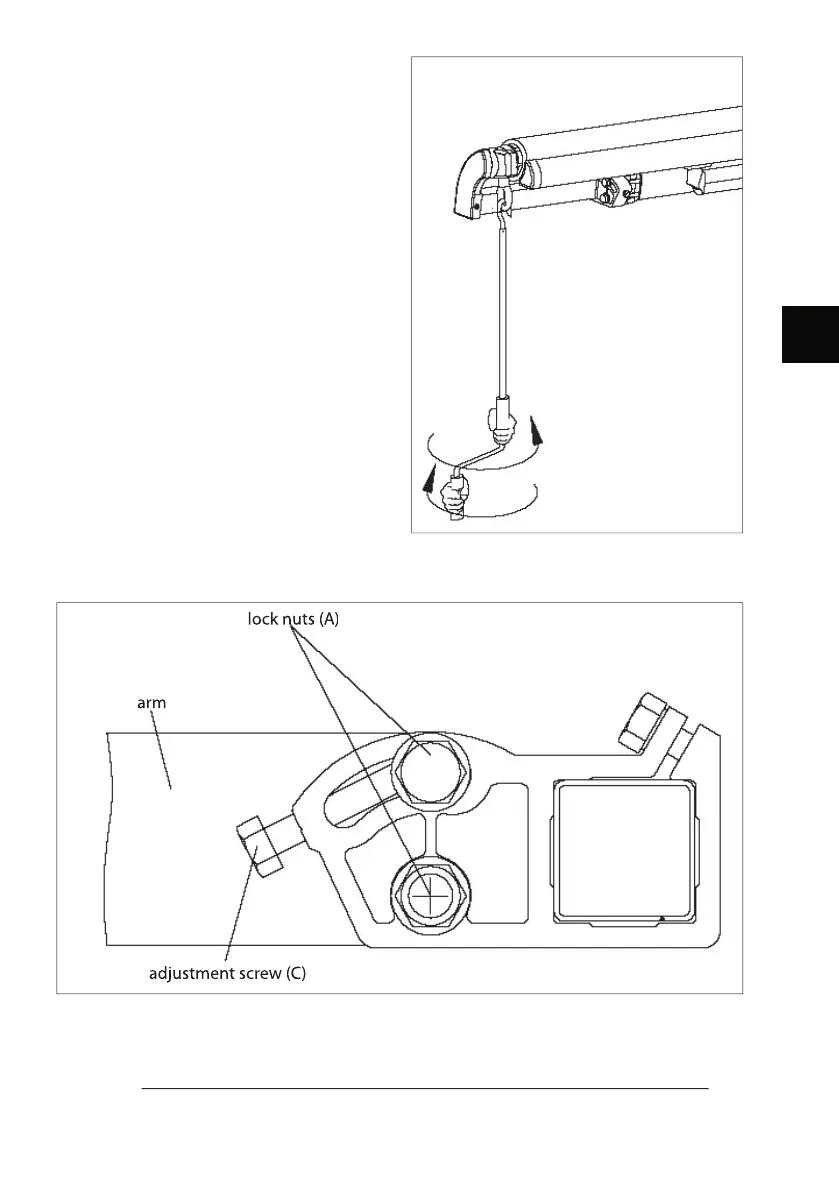 lock nuts (A)

arm

adjustment screw (C)