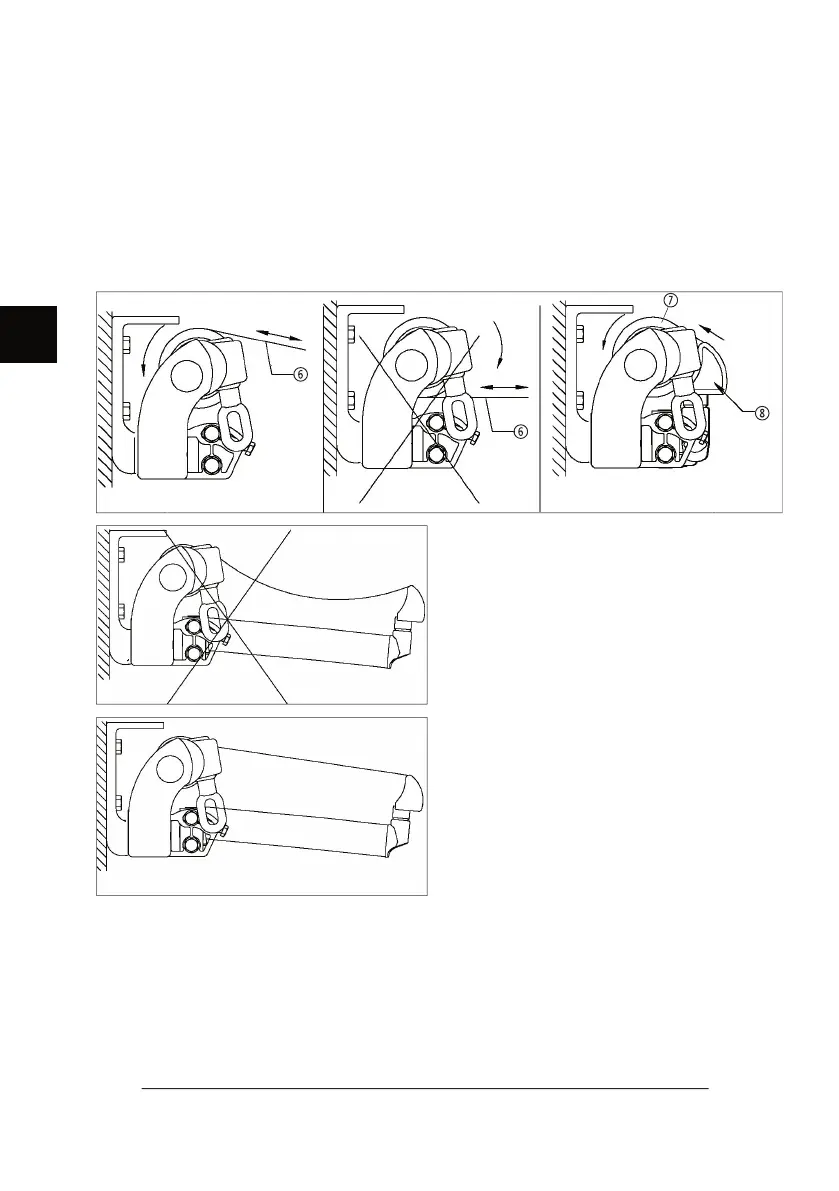 ⑥

⑥

⑦

⑧