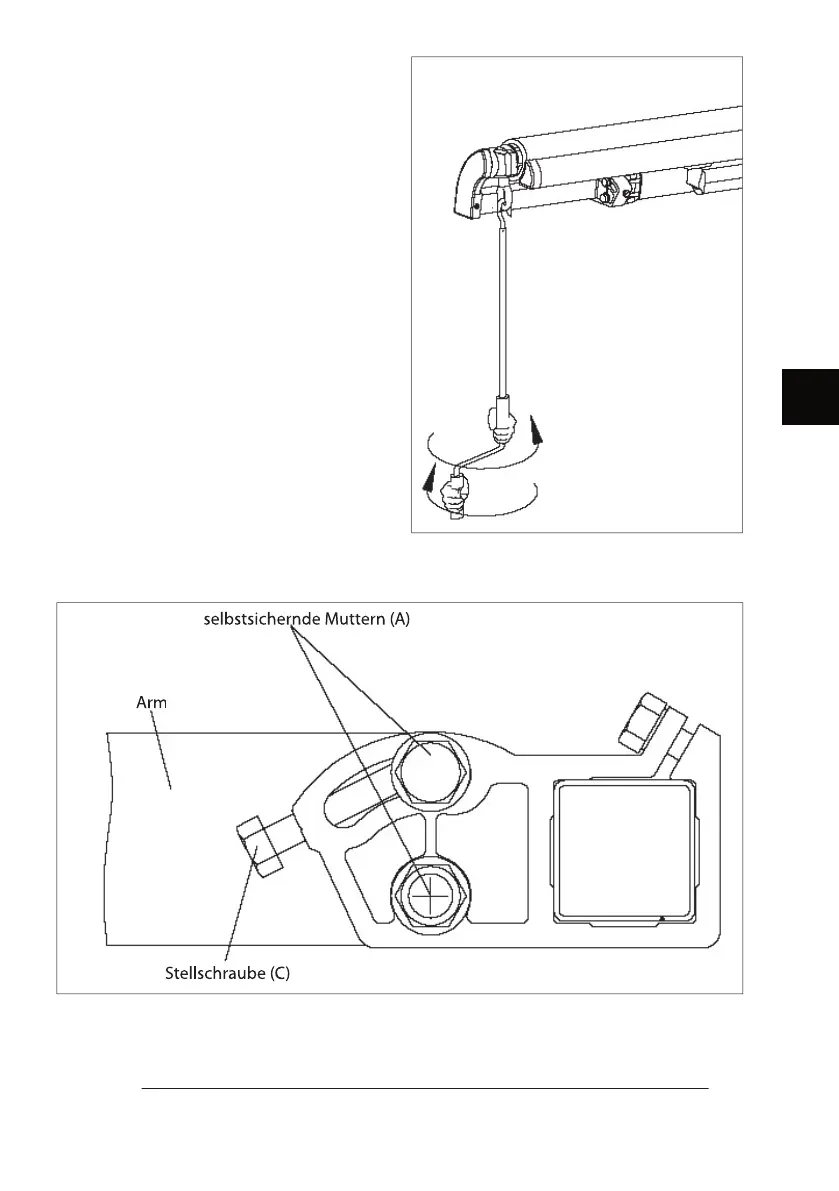 selbstsichernde Muttern (A)

Arm

Stellschraube (C)