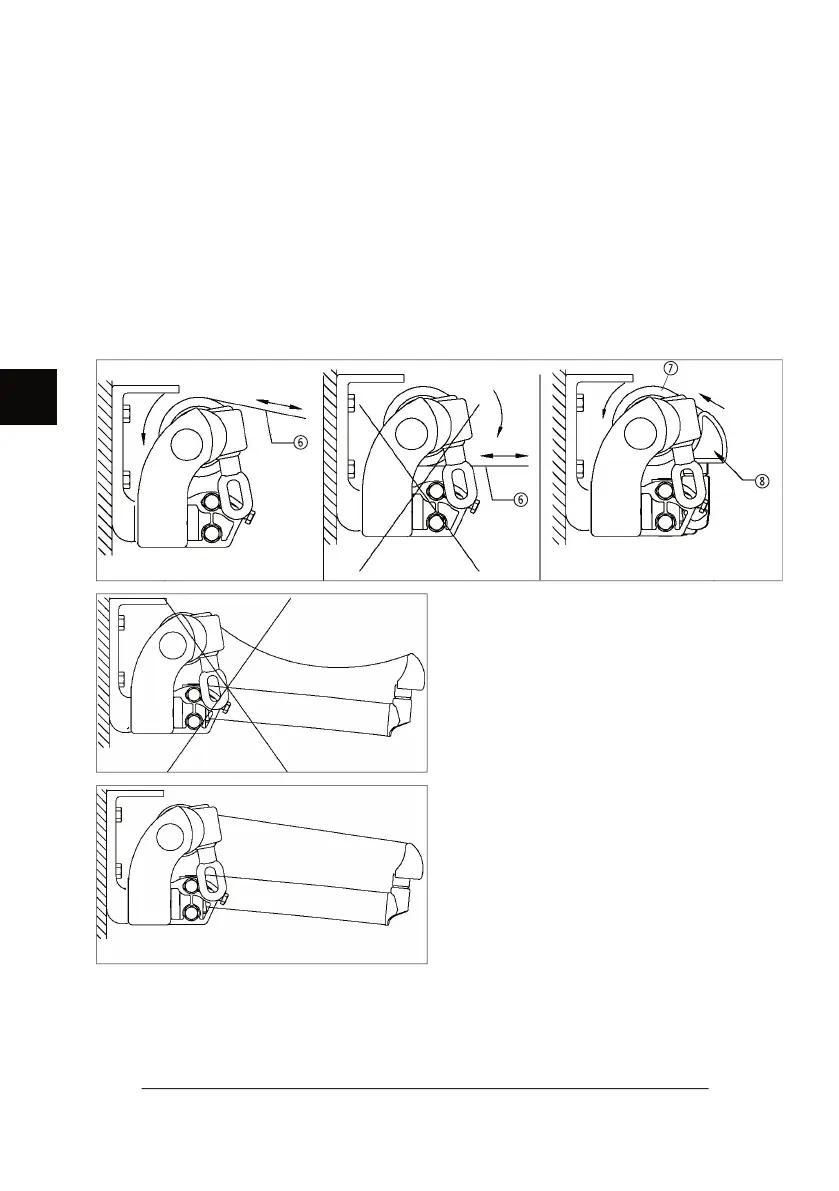 ⑥

⑥

⑦

⑧