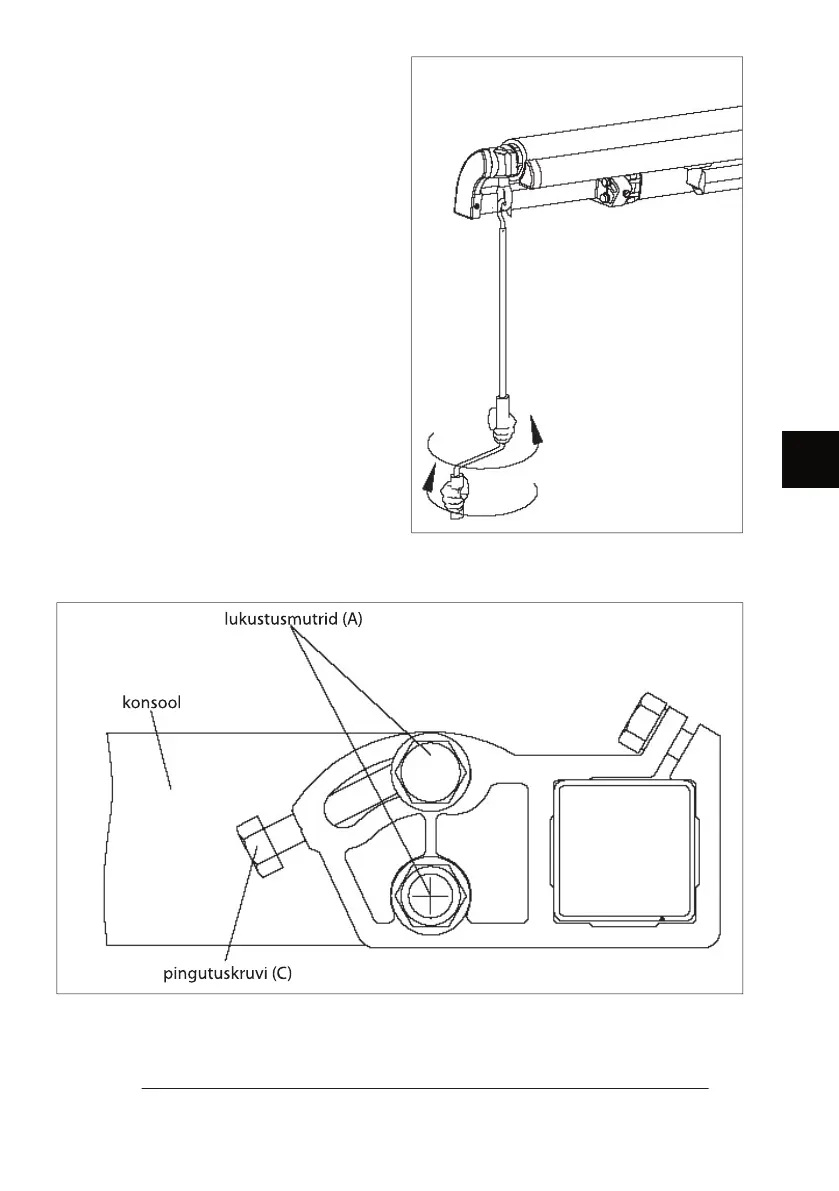 lukustusmutrid (A)

konsool

pingutuskruvi (C)