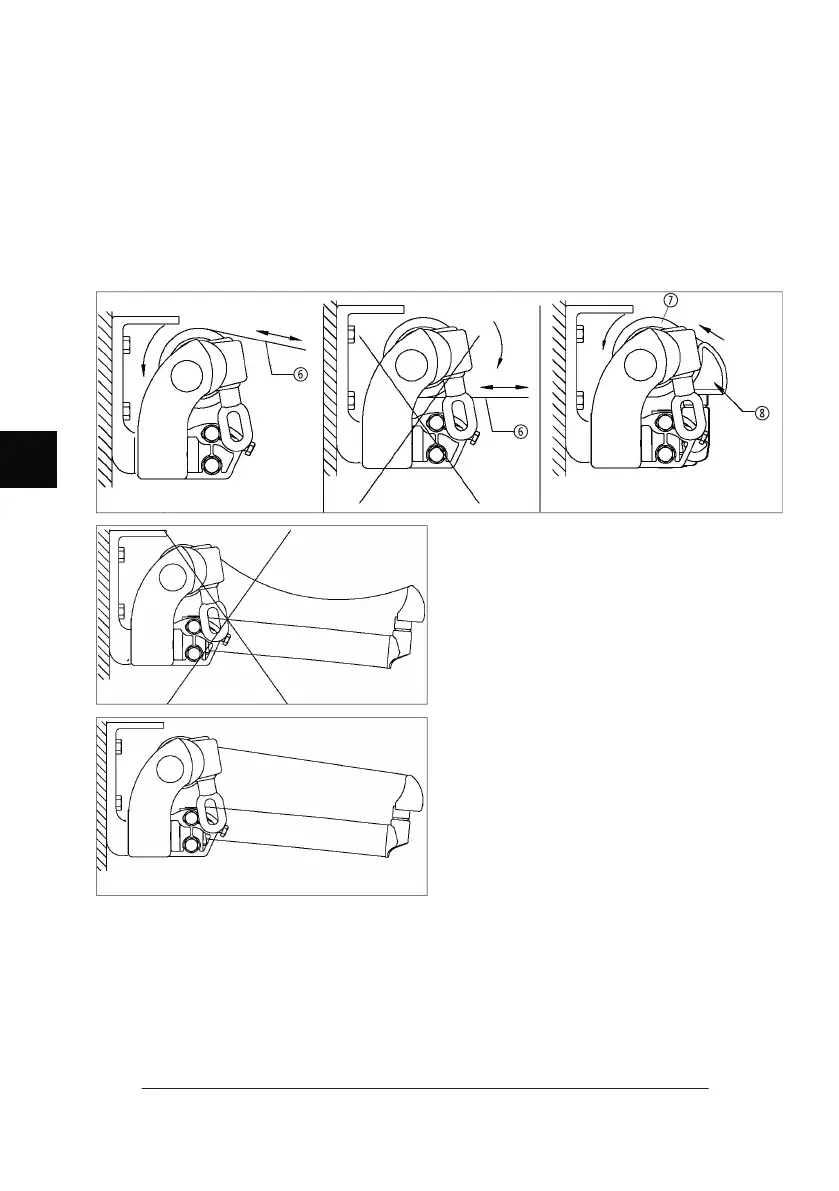 ⑥

⑥

⑦

⑧