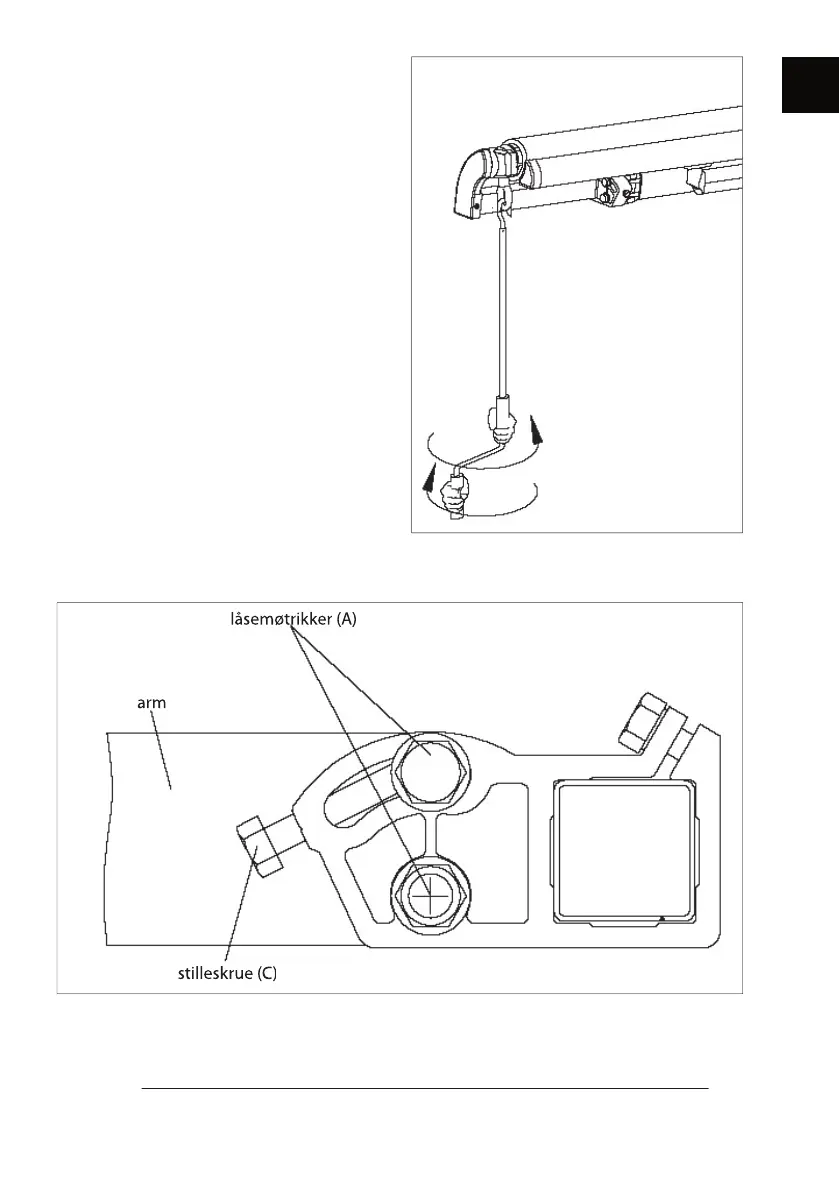 låsemøtrikker (A)

arm

stilleskrue (C)