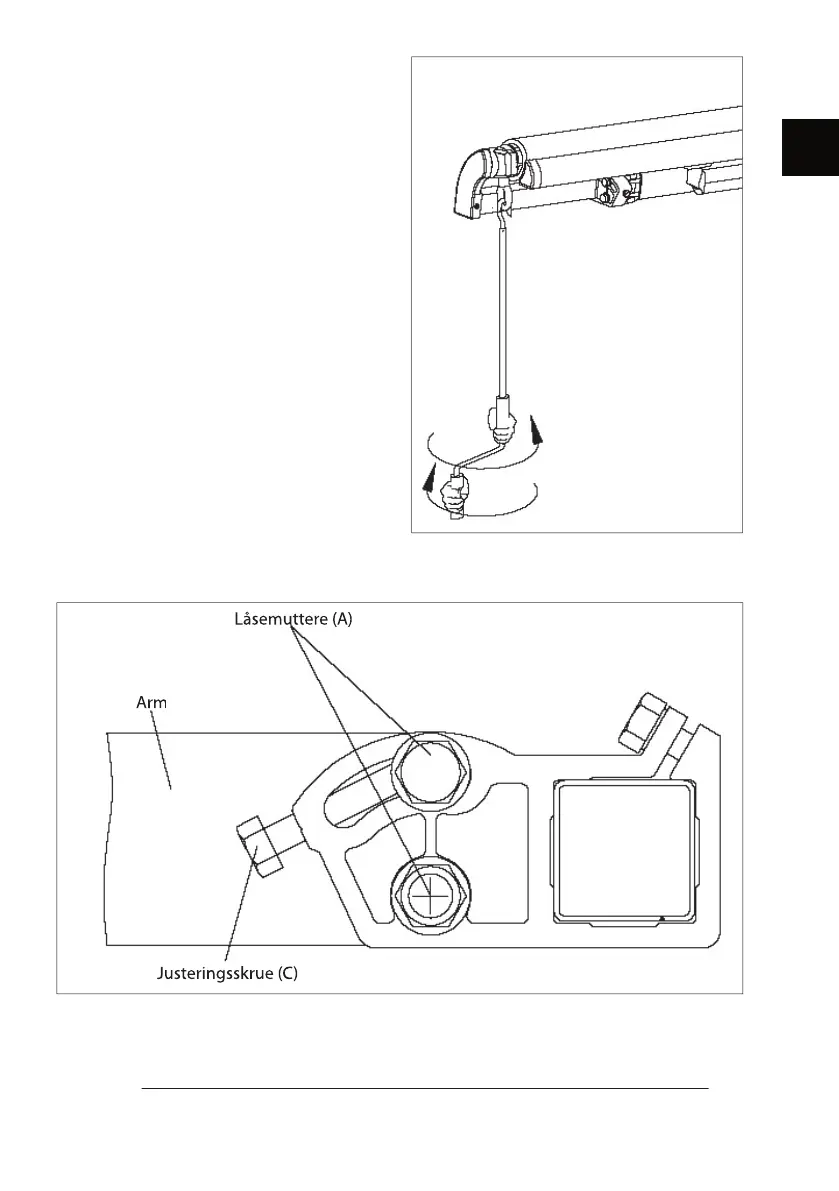 Låsemuttere (A)

Arm

Justeringsskrue (C)