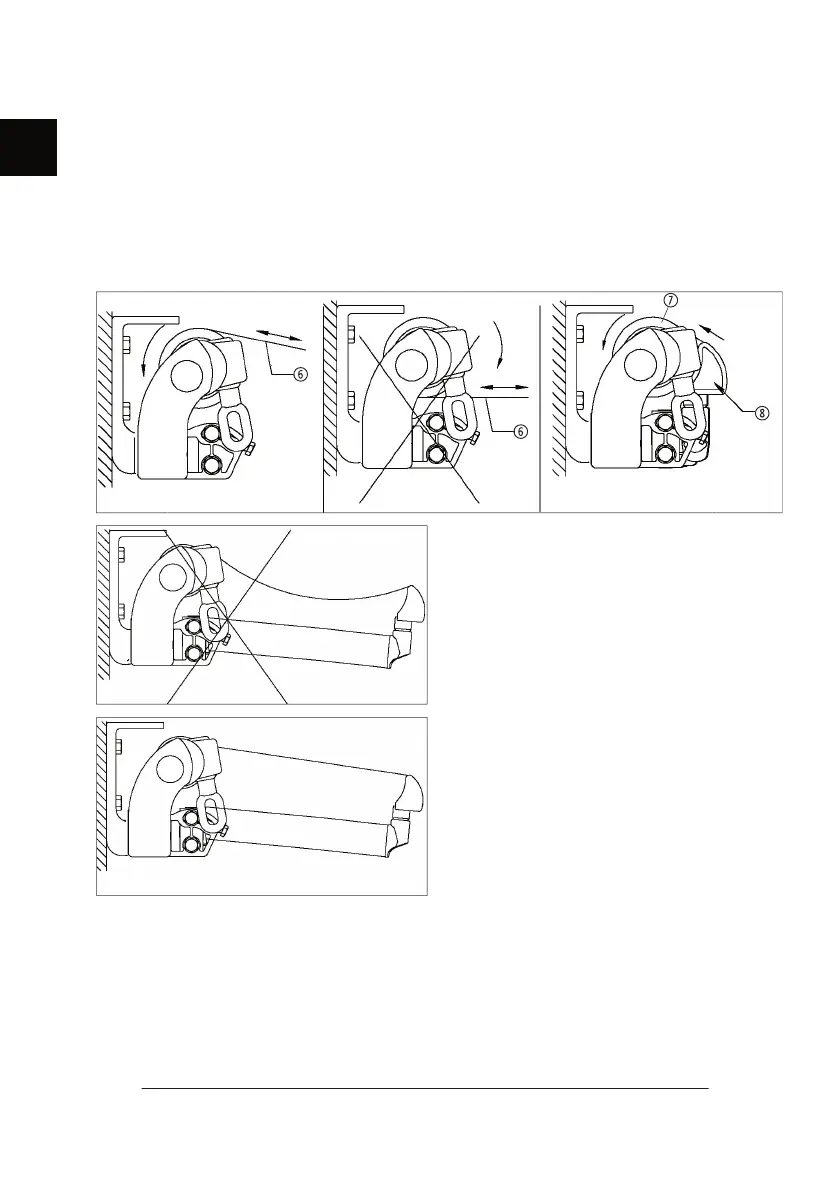 ⑥

⑥

⑦

⑧