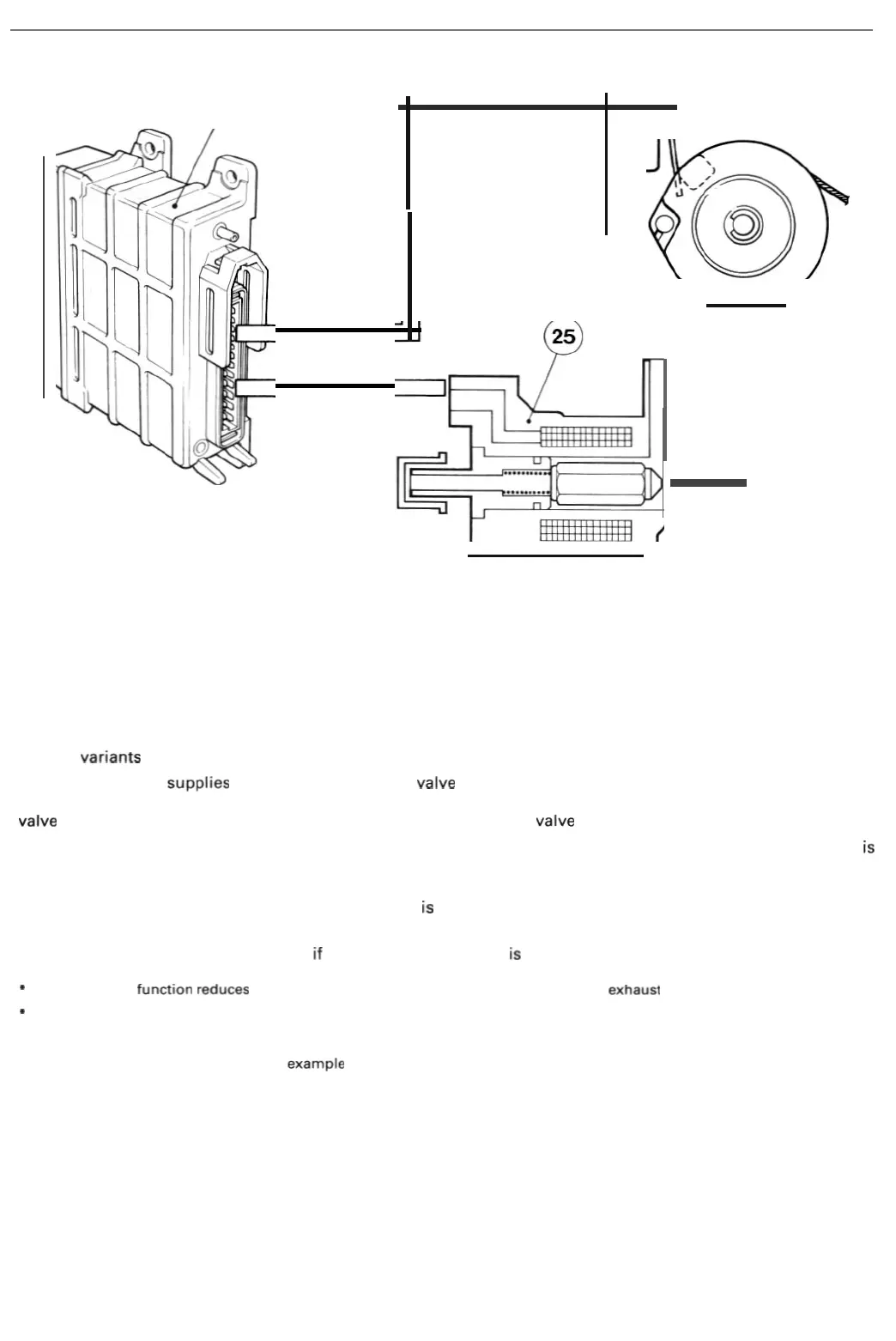 25

variants

supplies valve

valve valve

is

is

if is

• function reduces exhaust
•

example