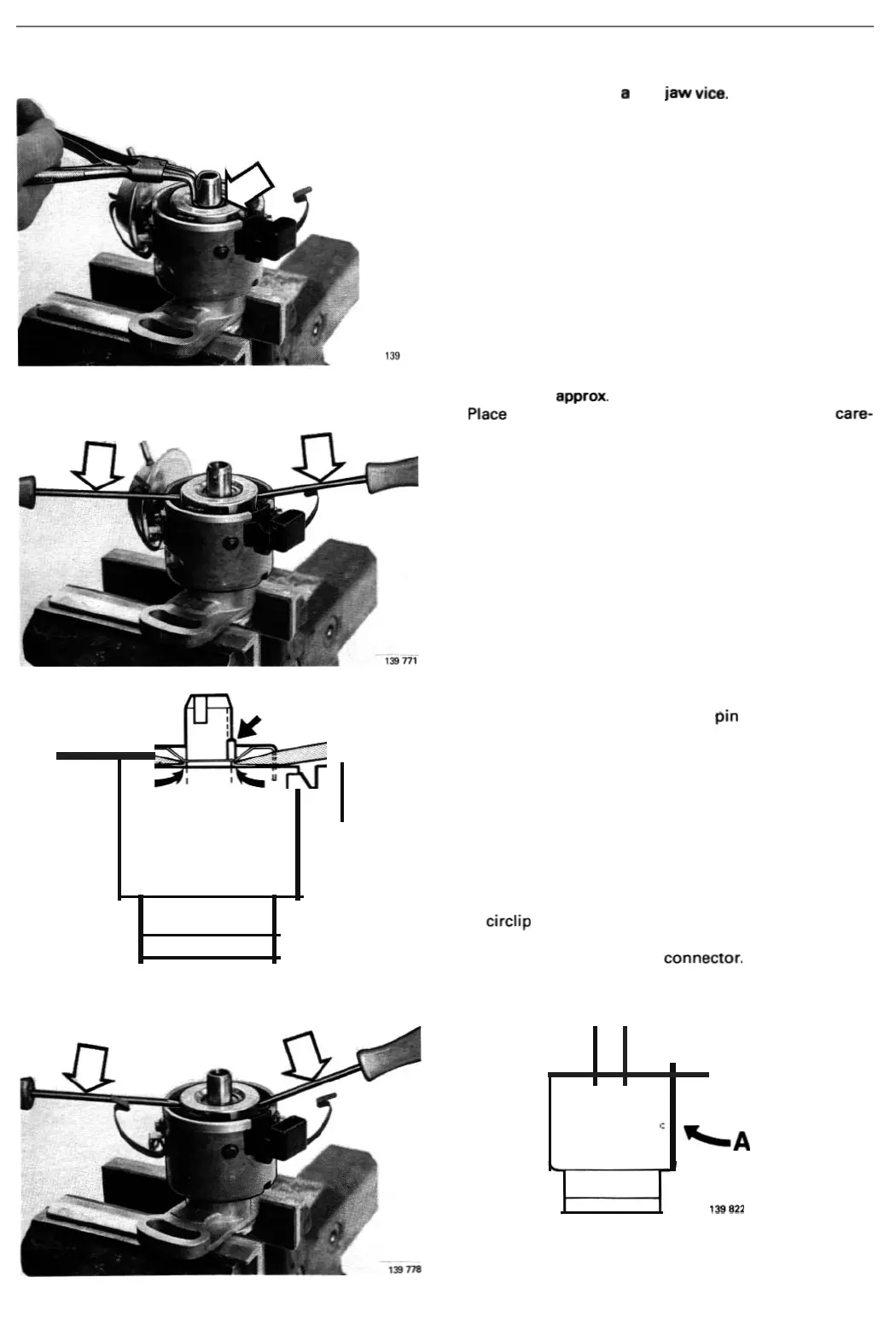 a jaw vice.

139

approx.

Place care-

139 771

pin

circlip

connector.

A

139 822

139 778