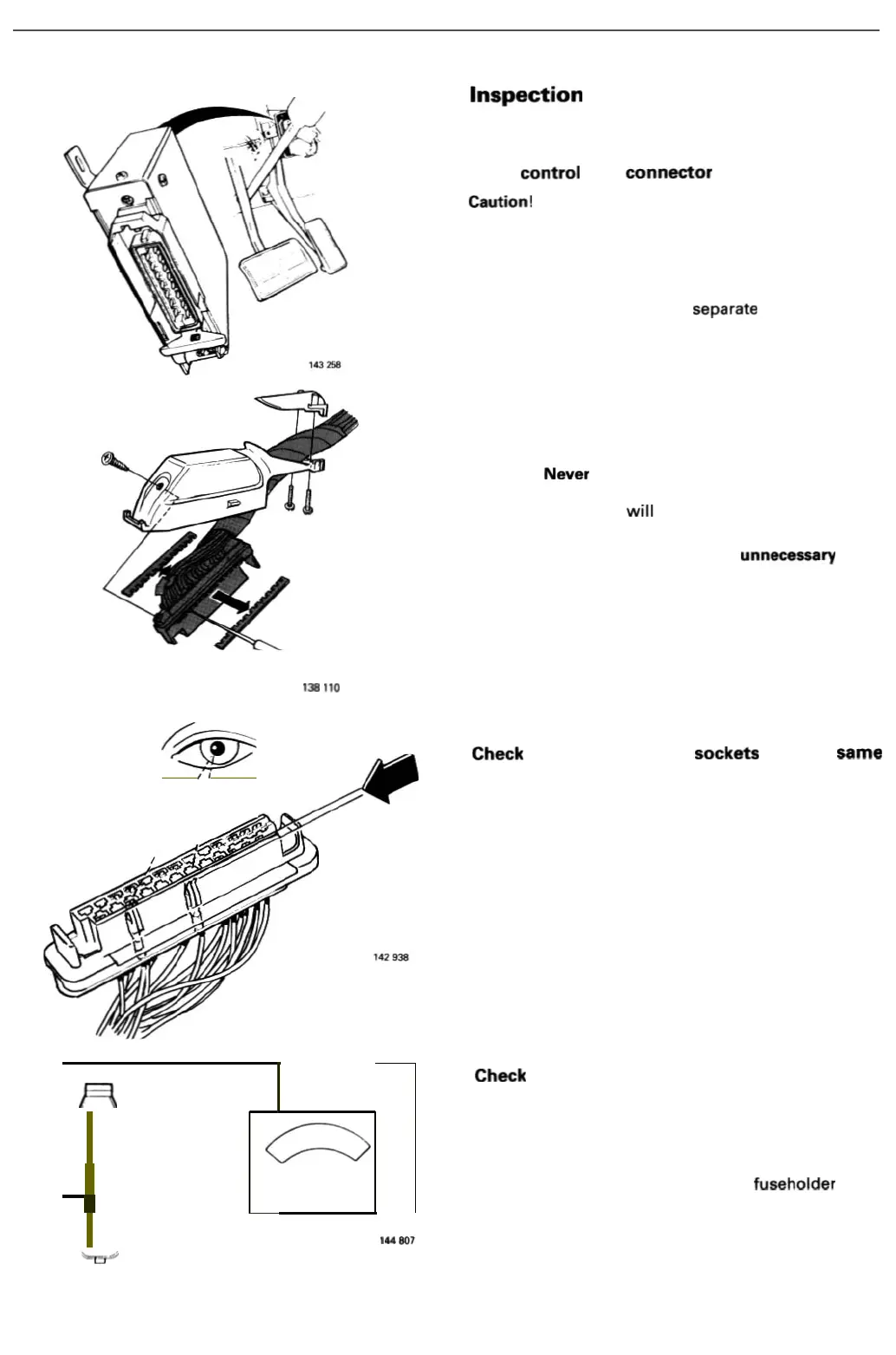 143 258

138 110

142 938

144 807

Inspection

control connector

Caution!

separate

Never

will

unnecessary

Check sockets same

Check

fuseholder