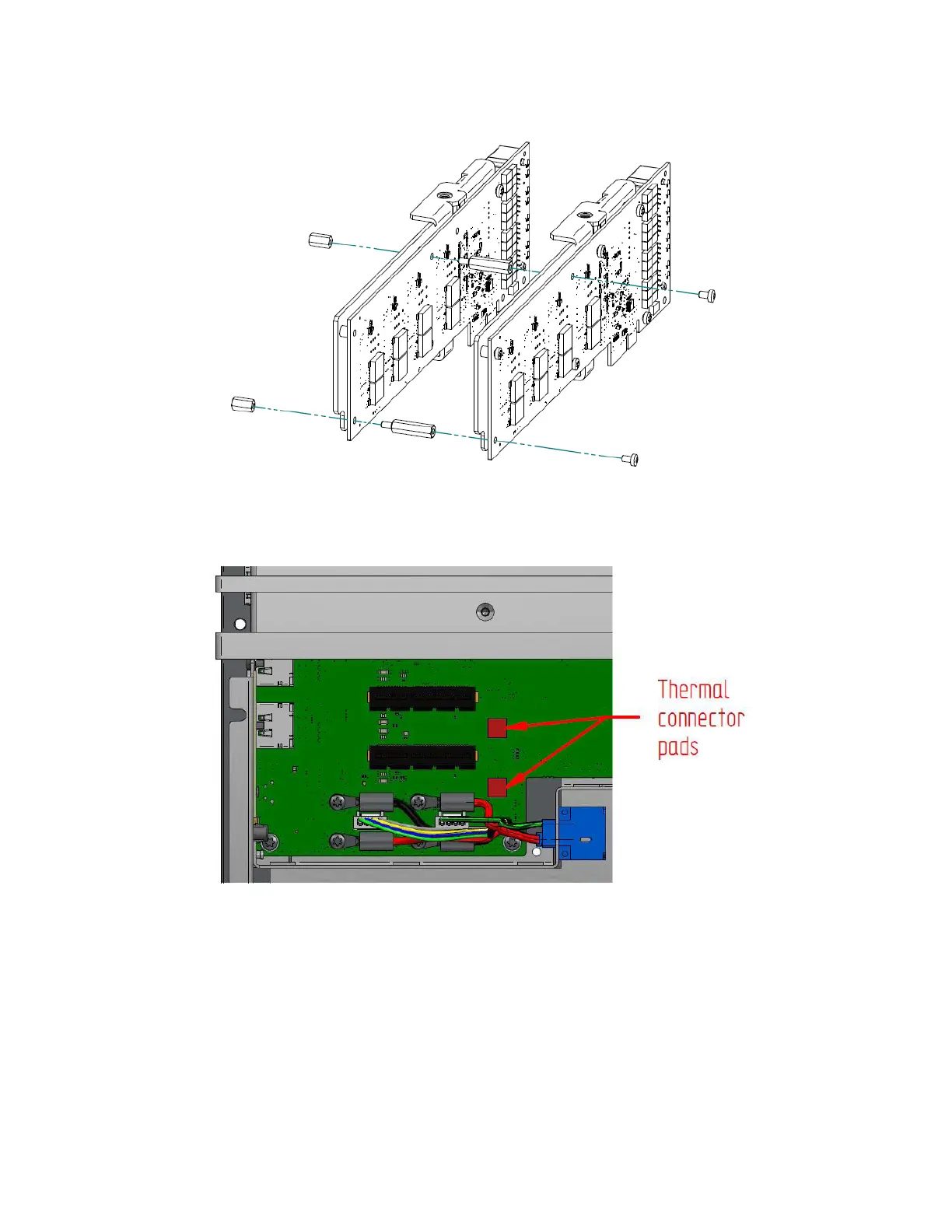 Thermal connector pads