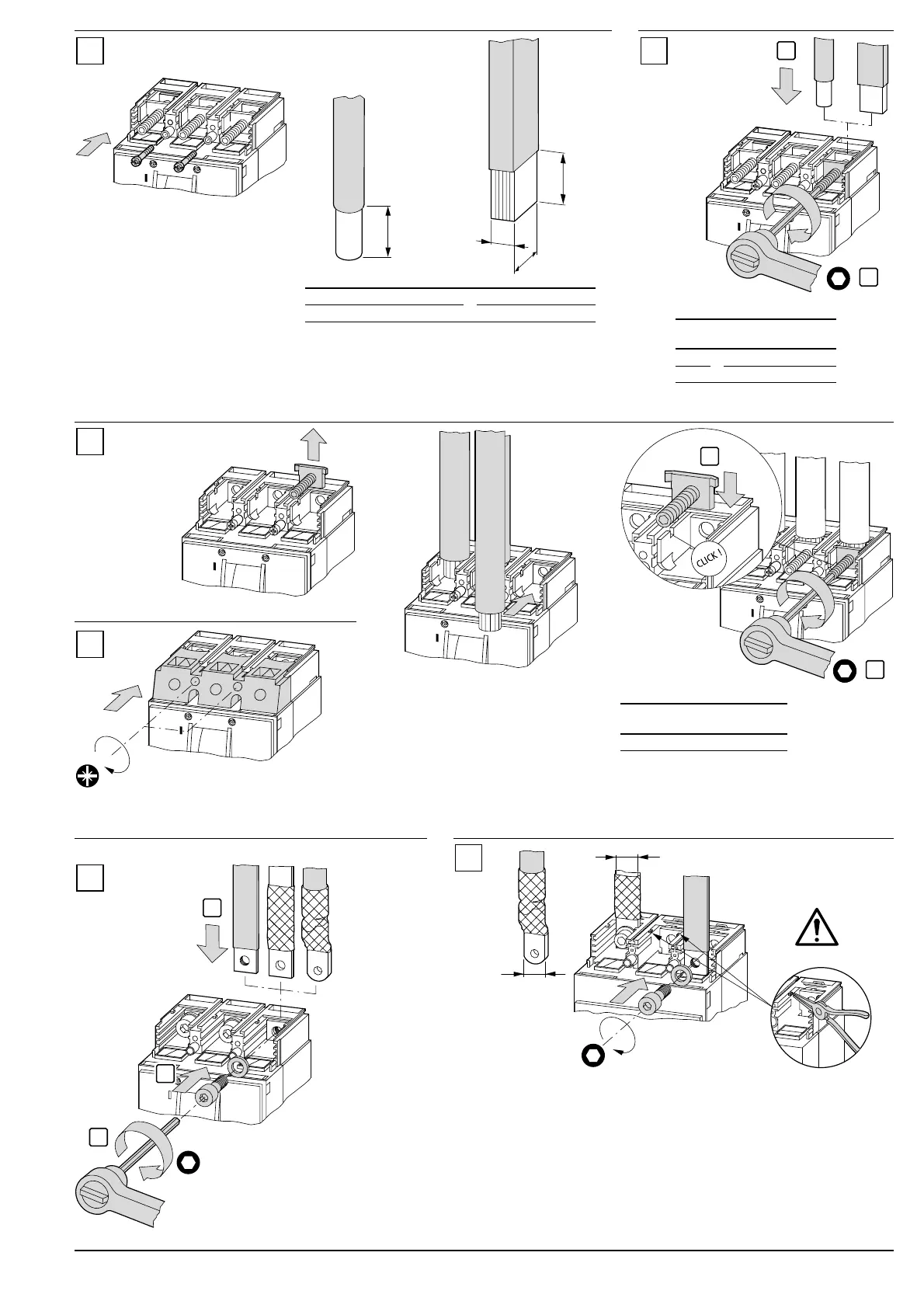 CLICK !