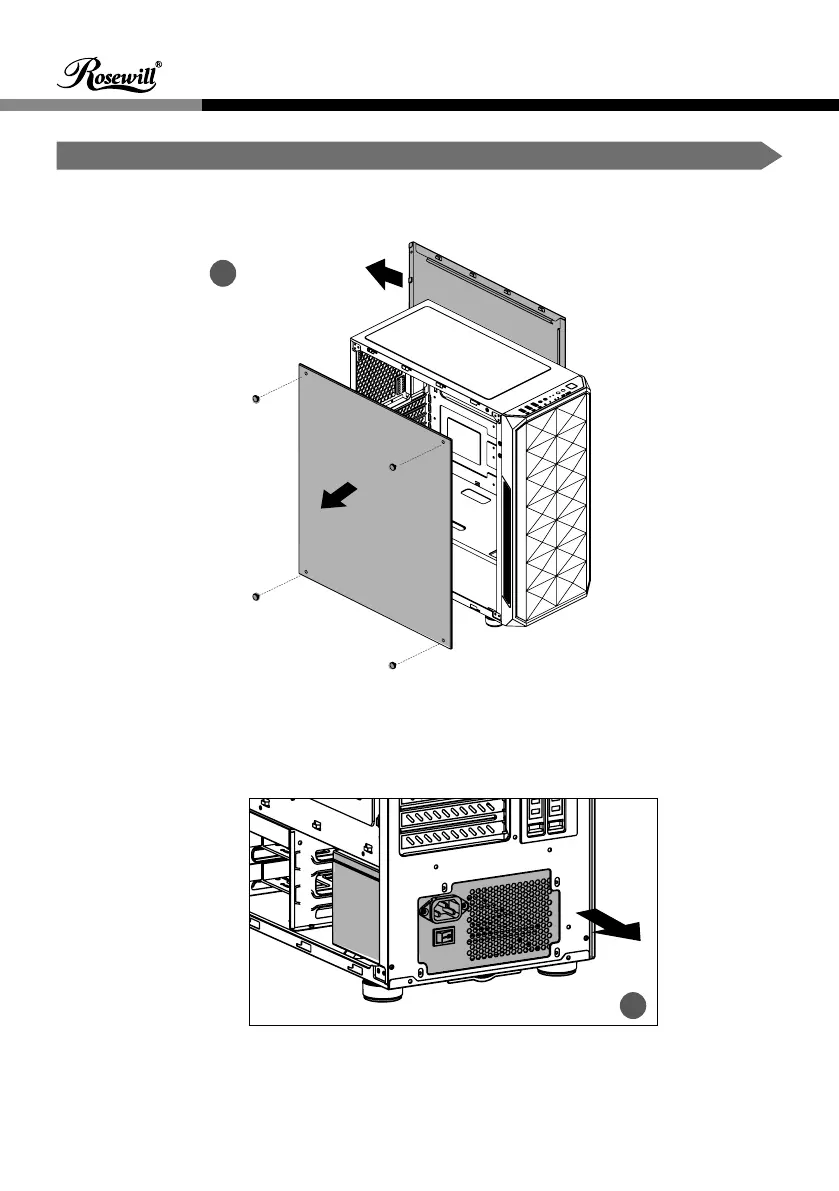 Rosewill®