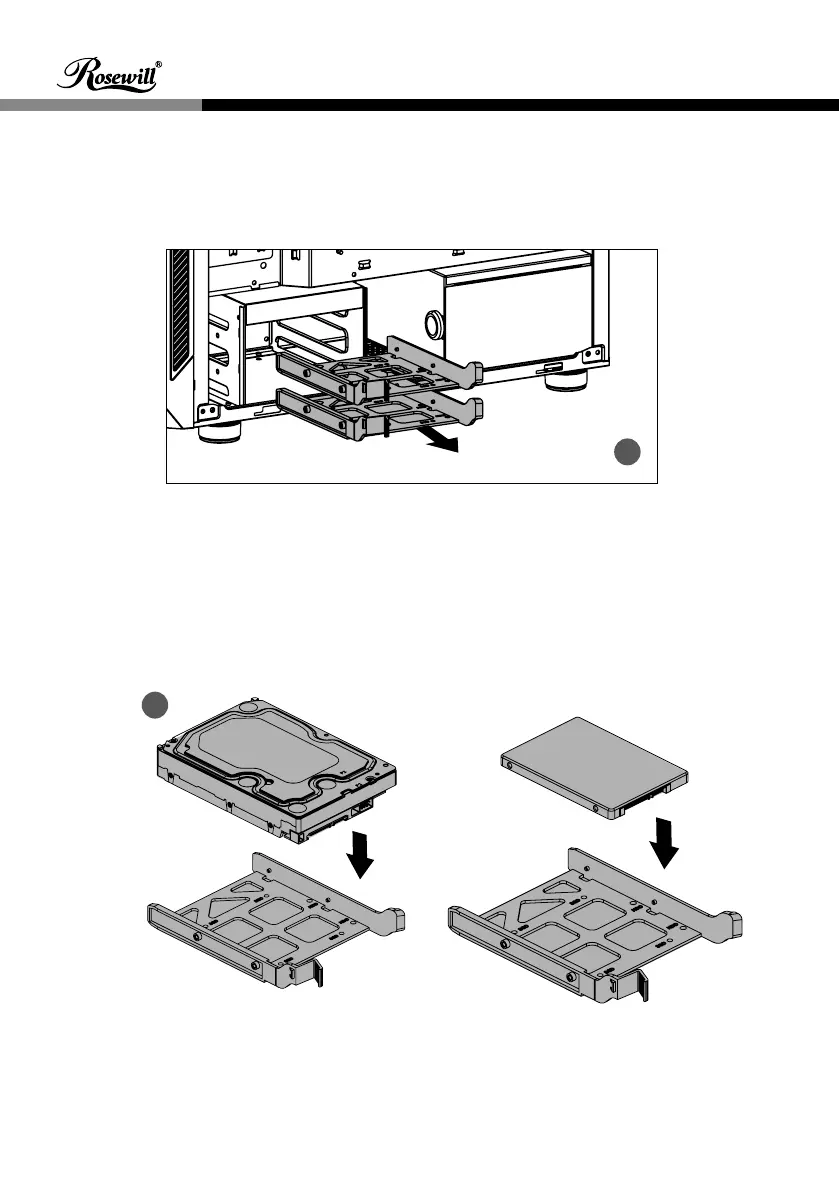 Rosewill®