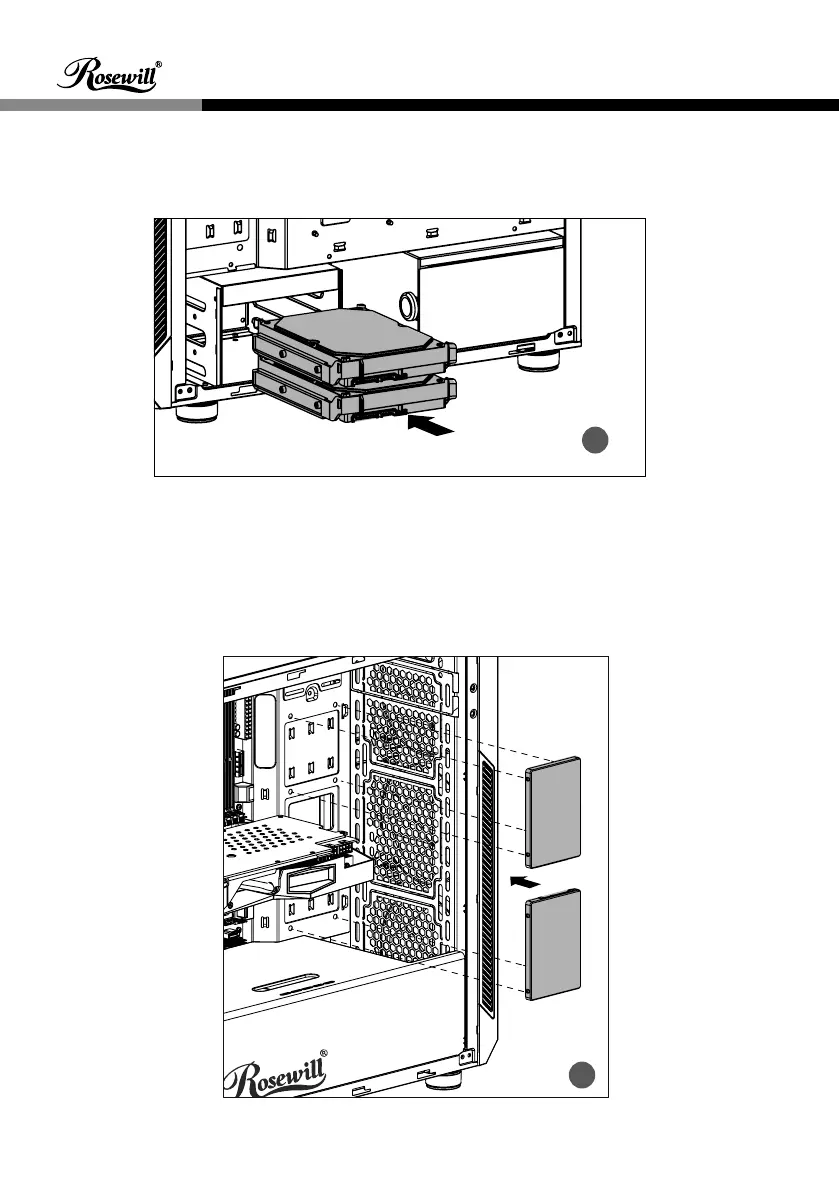 Rosewill®

Rosewill®