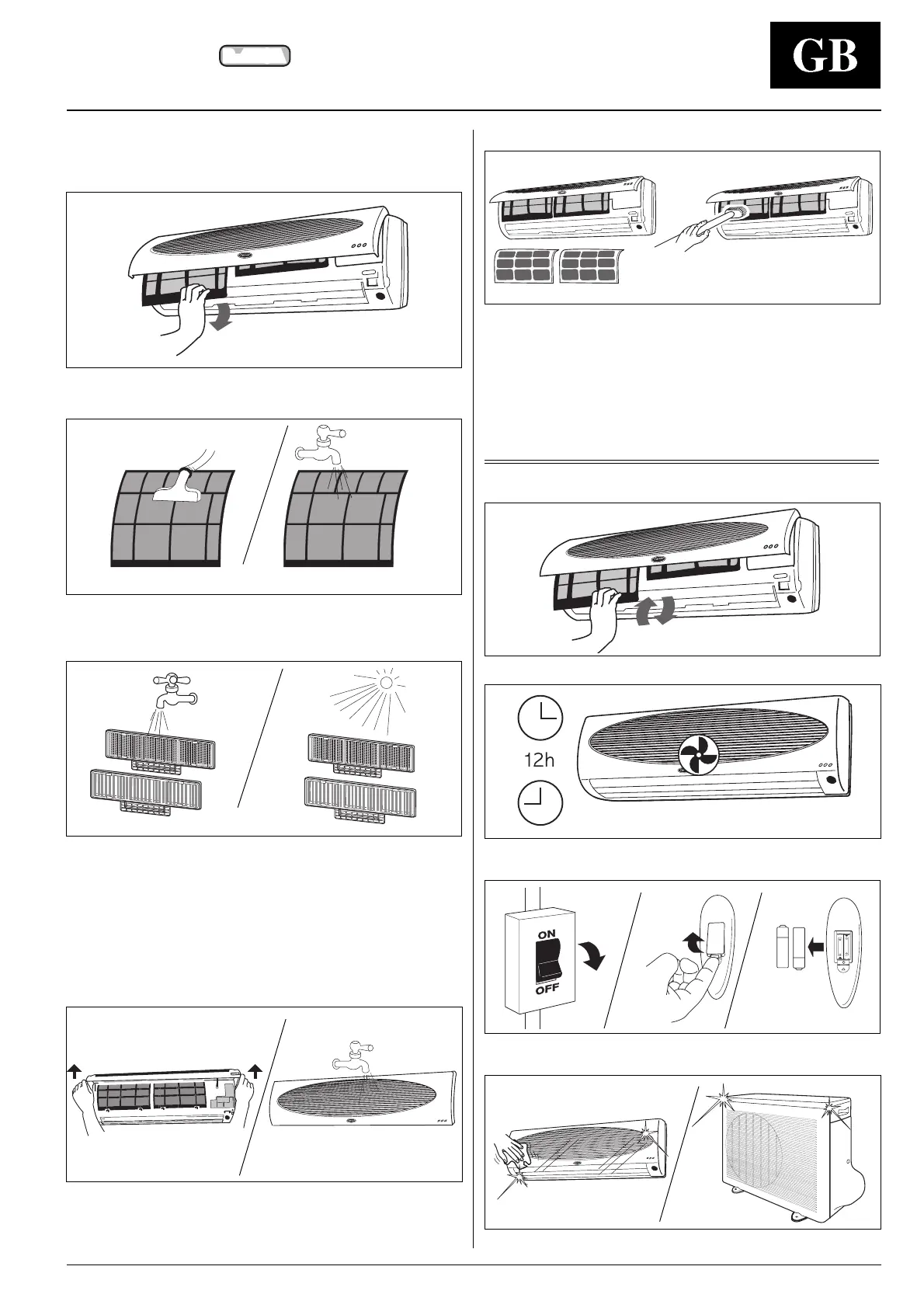 GB

12h

ON

OFF