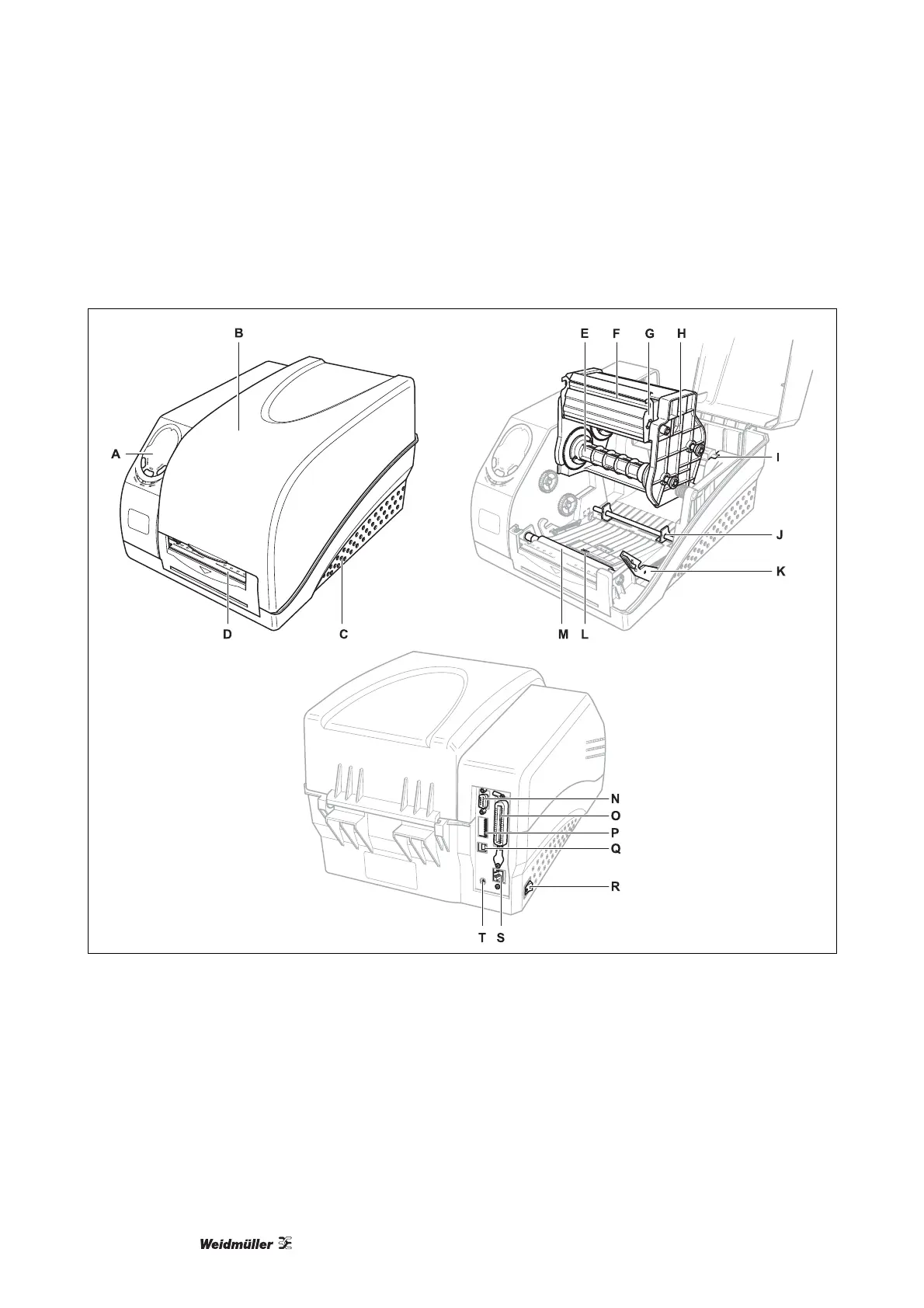 B
A
D
C
E F G H
I
J
K
M L
N
O
P
Q
R
T S

Weidmüller