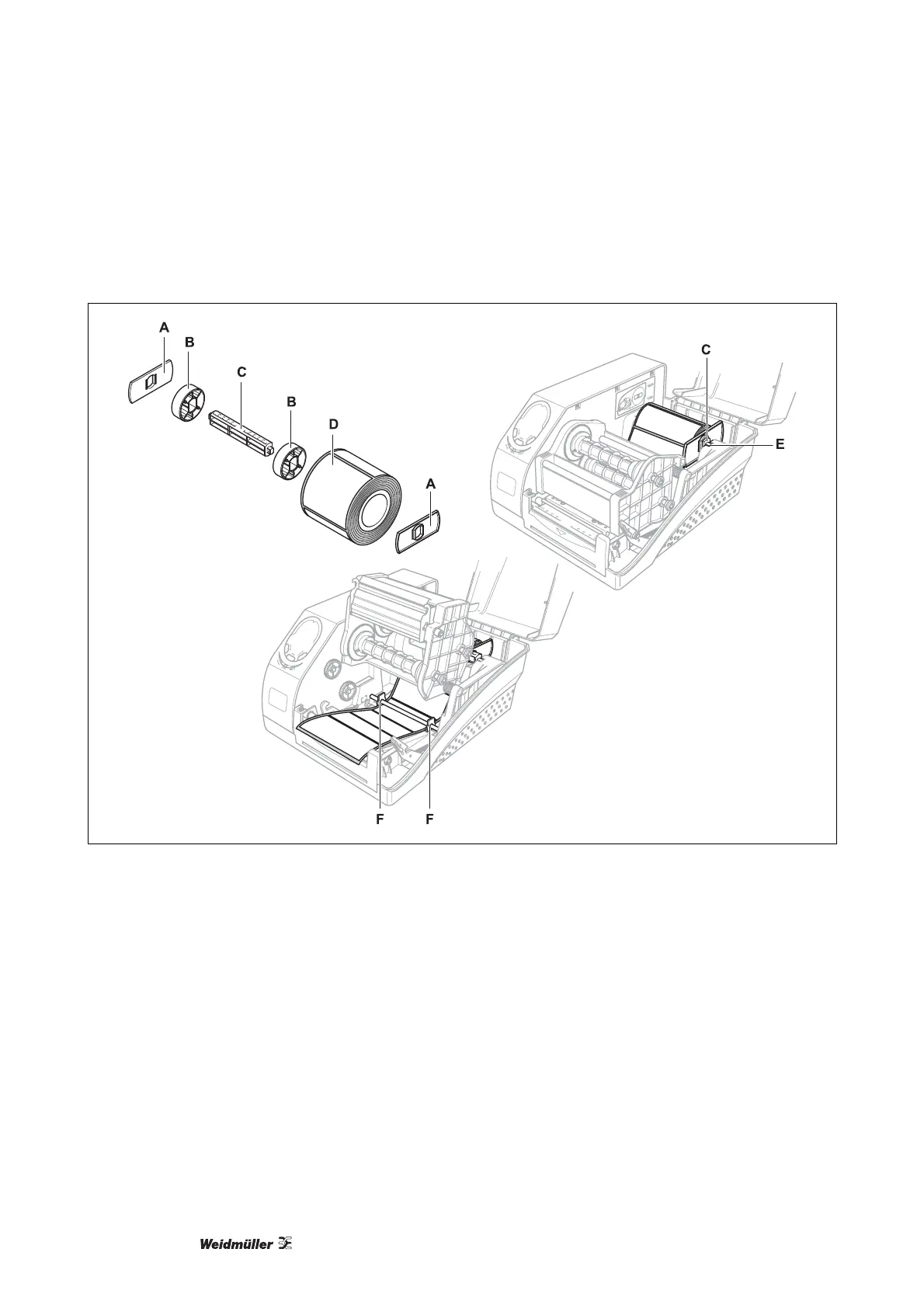 A
B
C
B
D
A
C
E
F
F

Weidmüller