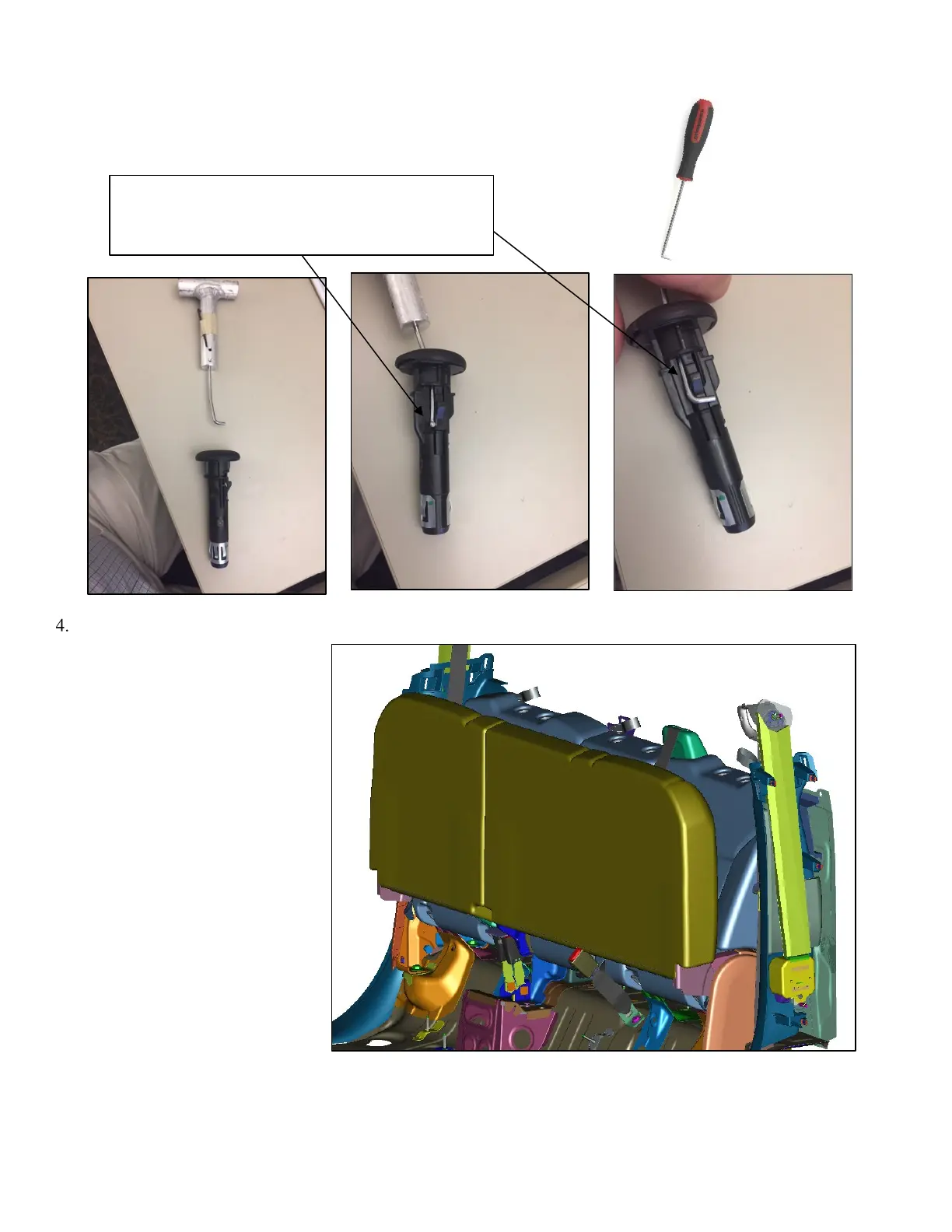 4.