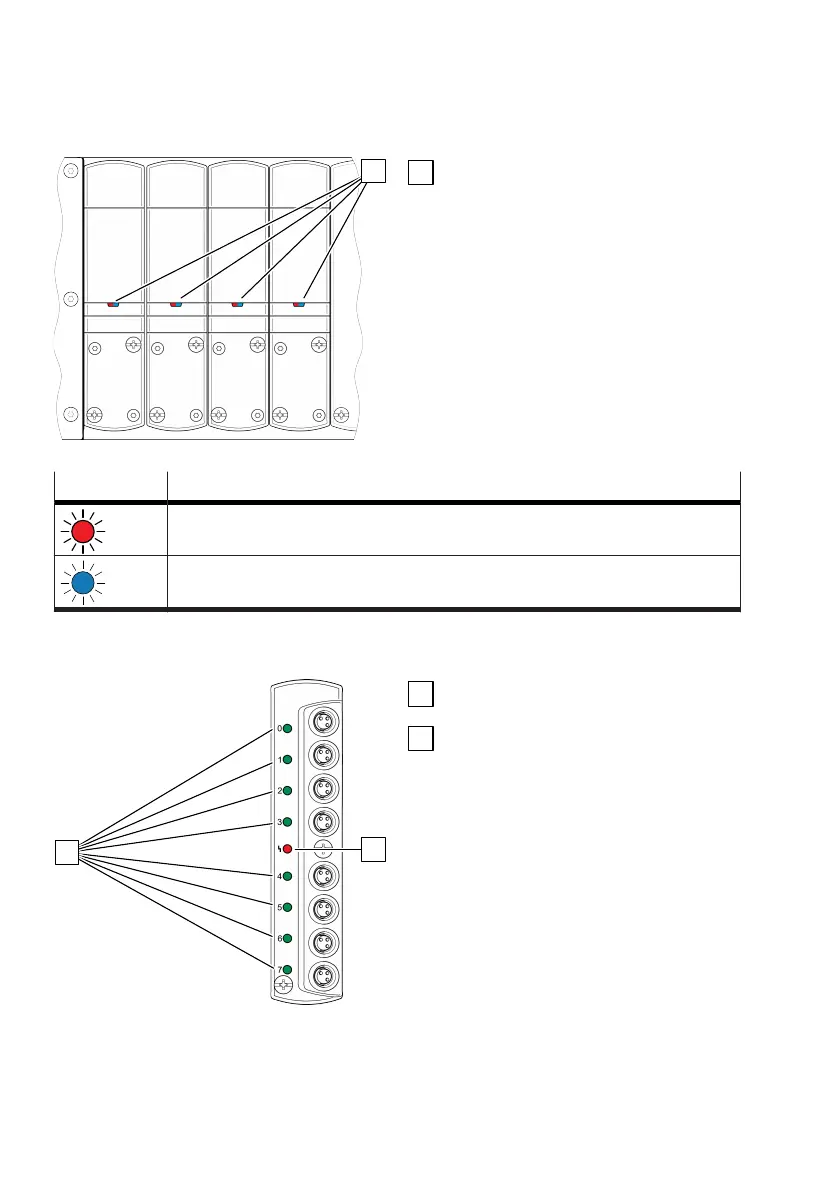 0

1

2

3

4

5

6

7