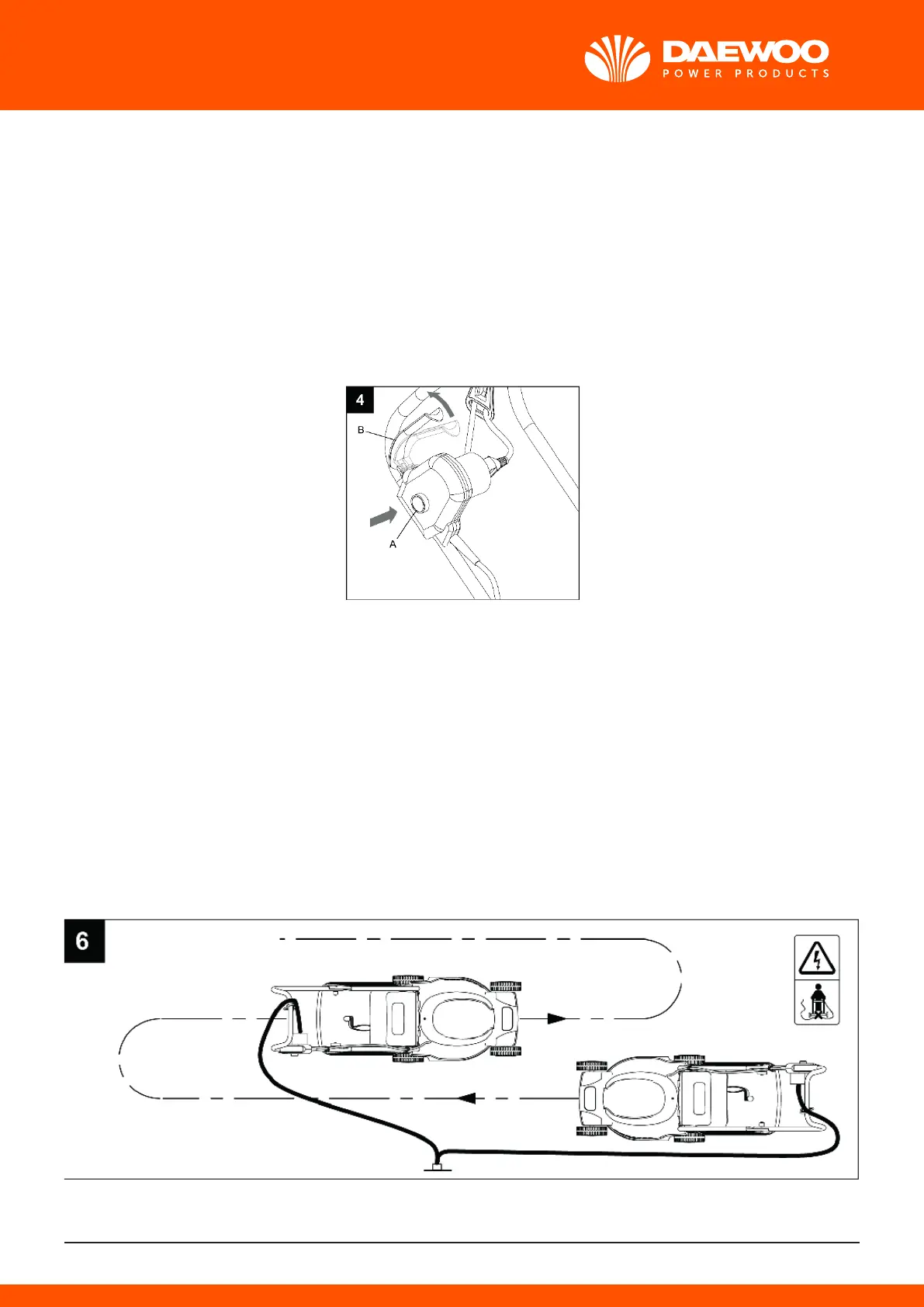 DAEWOO
POWER PRODUCTS

4
B
A

6