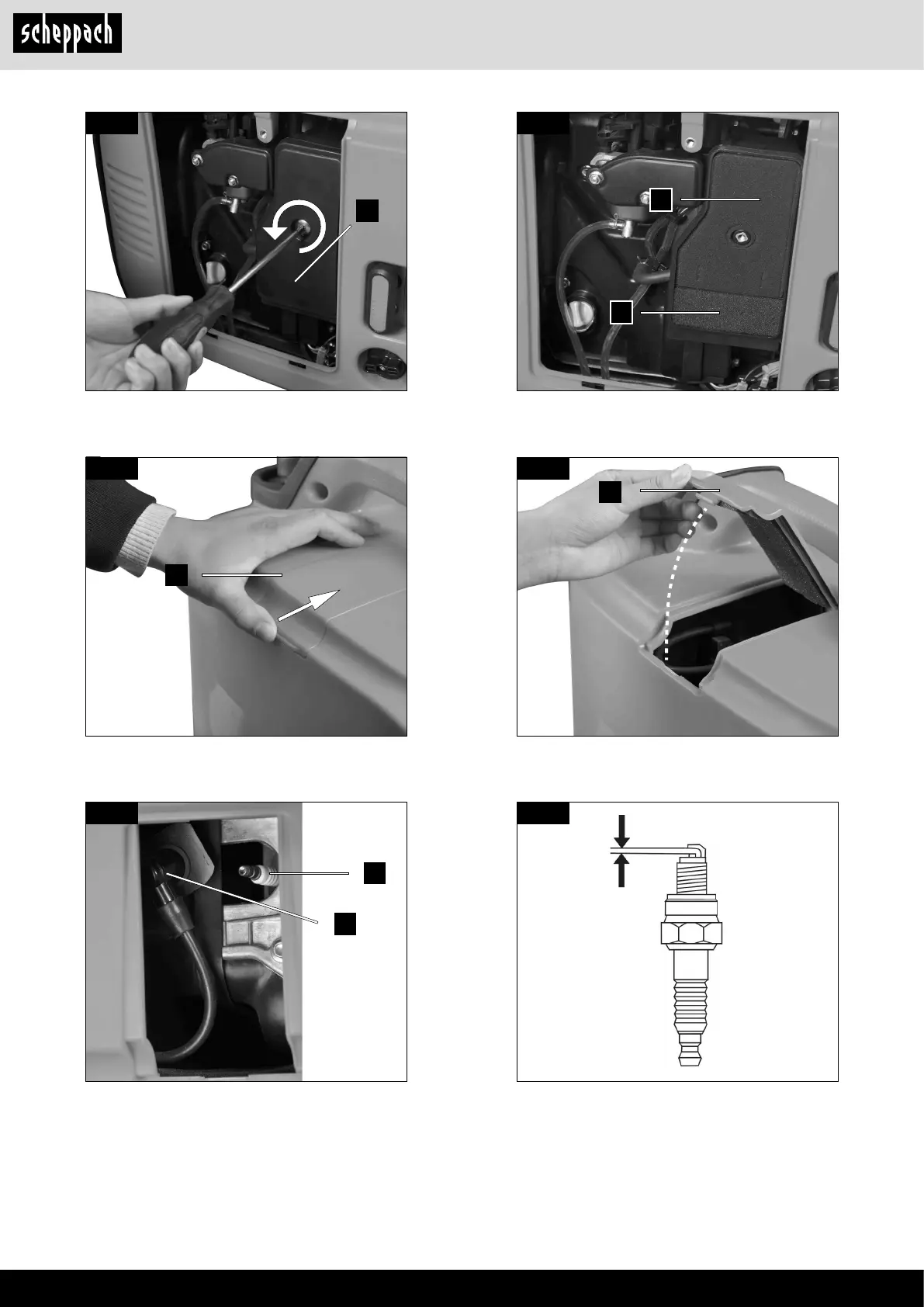 scheppach