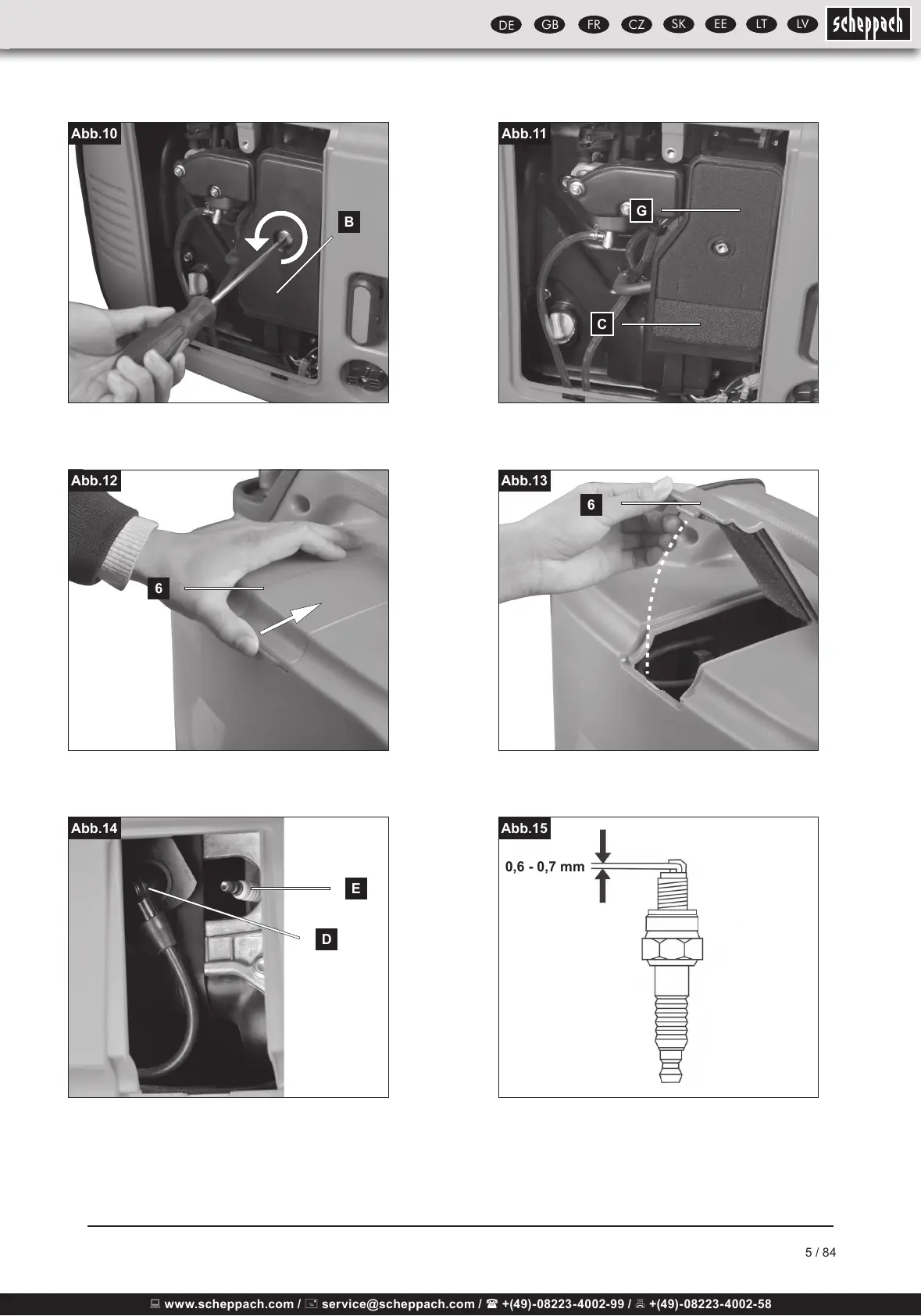 DE GB FR CZ SK EE LT LV scheppach

Abb.10

B

Abb.11

G

C

Abb.12

6

Abb.13

6

Abb.14

E

D

Abb.15

0,6 - 0,7 mm

5 / 84

www.scheppach.com / service@scheppach.com / +(49)-08223-4002-99 / +(49)-08223-4002-58