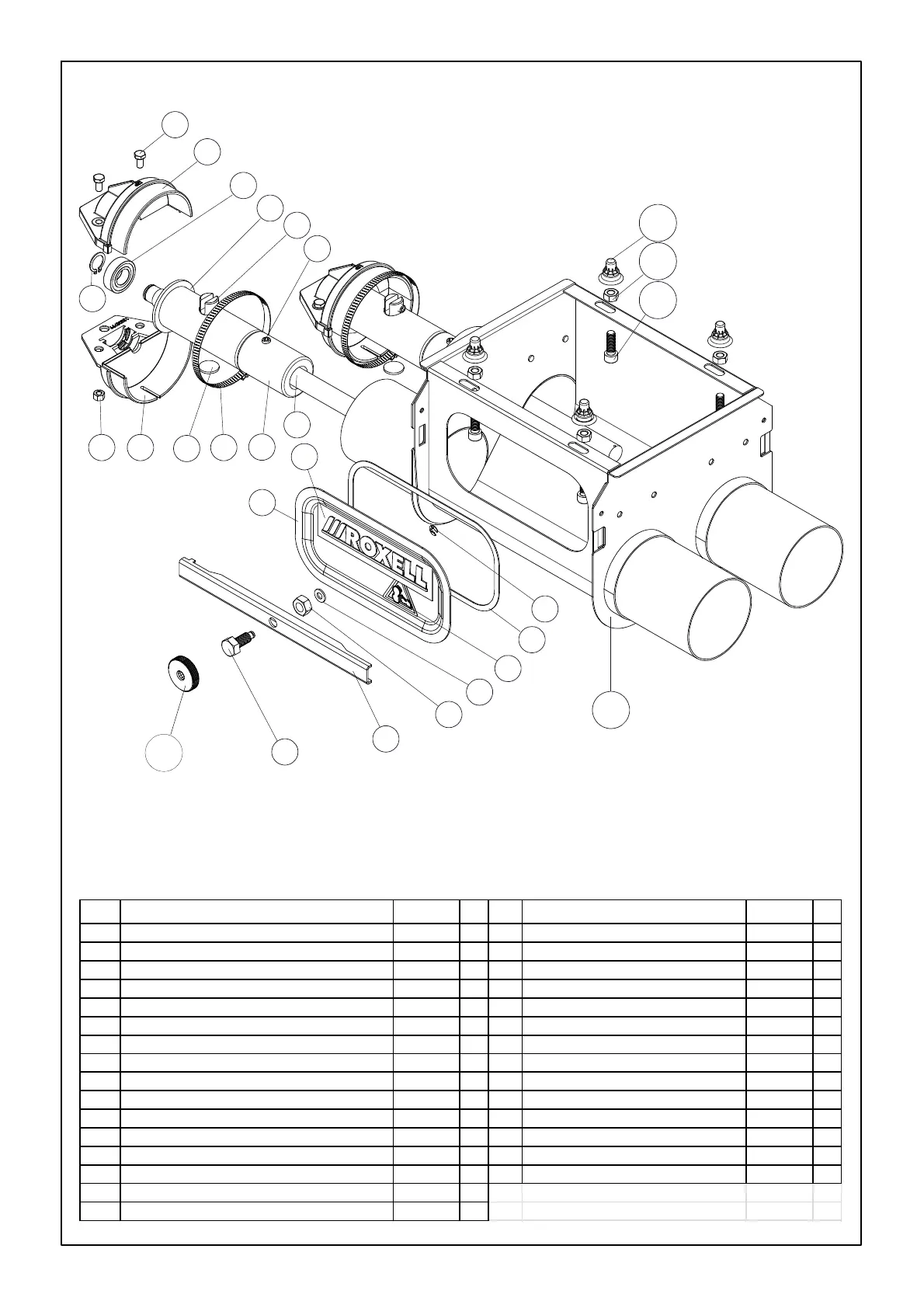 ROXELL