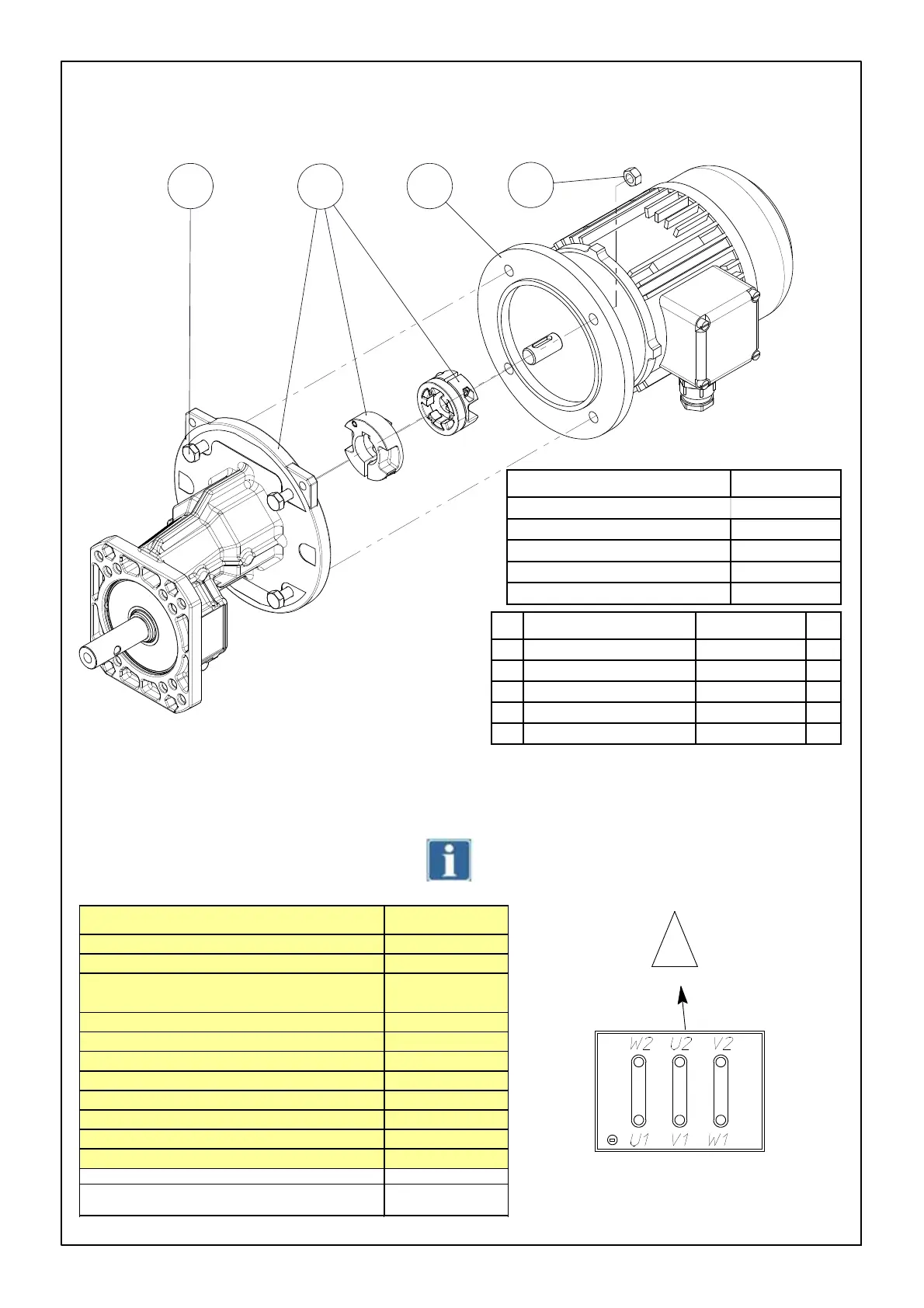 W2 U2 V2

U1 V1 W1