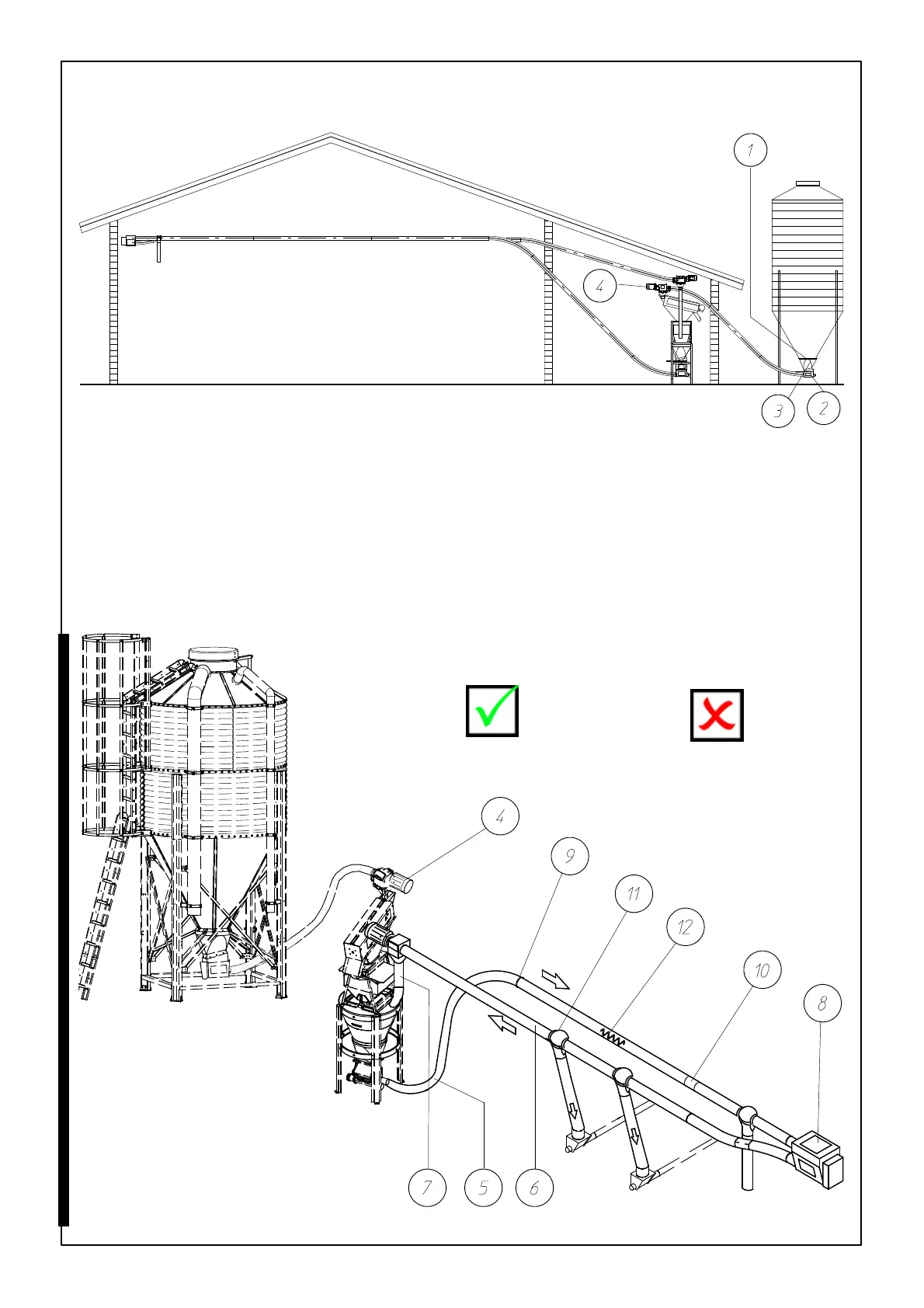 1
4
3
2
4
9
11
12
10
8
7
5
6