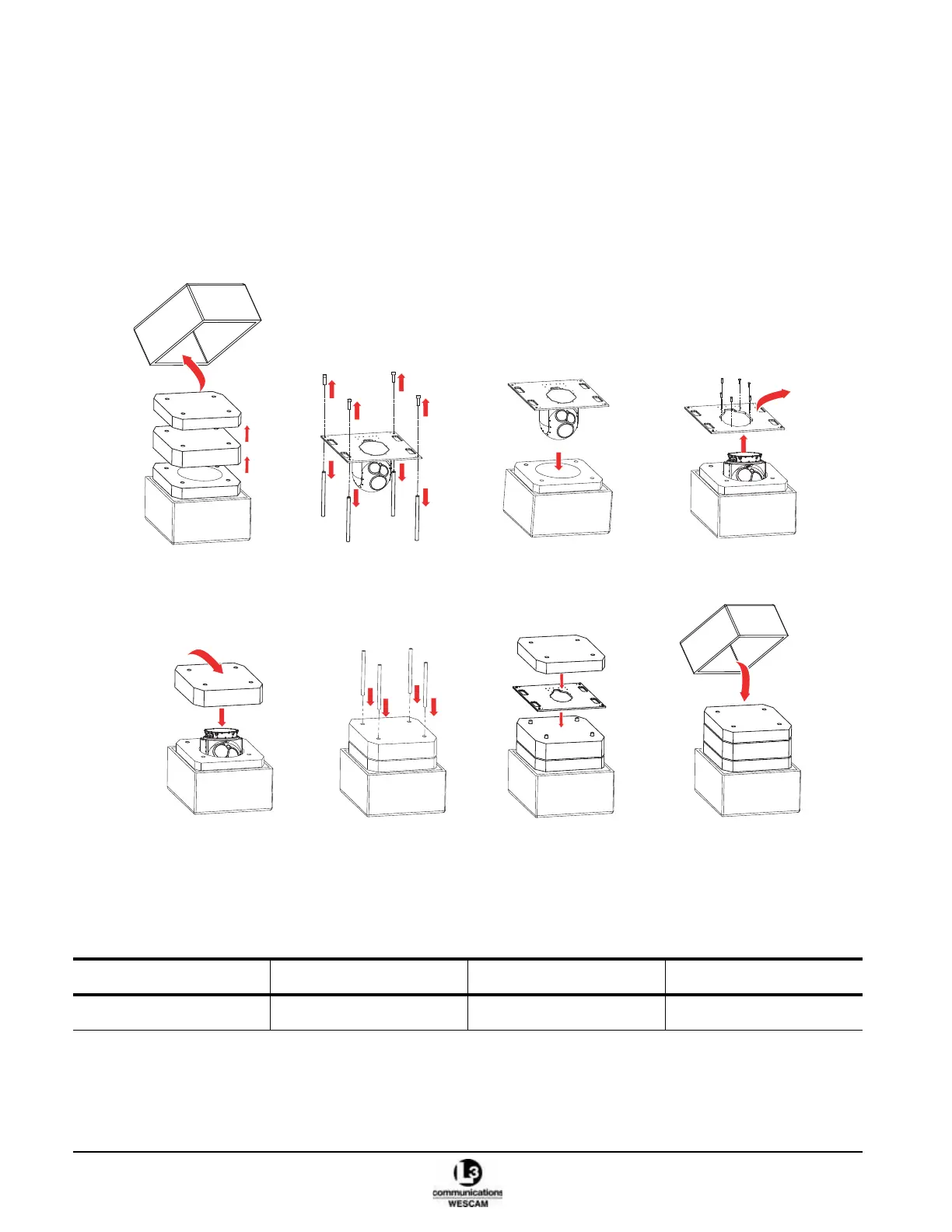 L3
communications
WESCAM